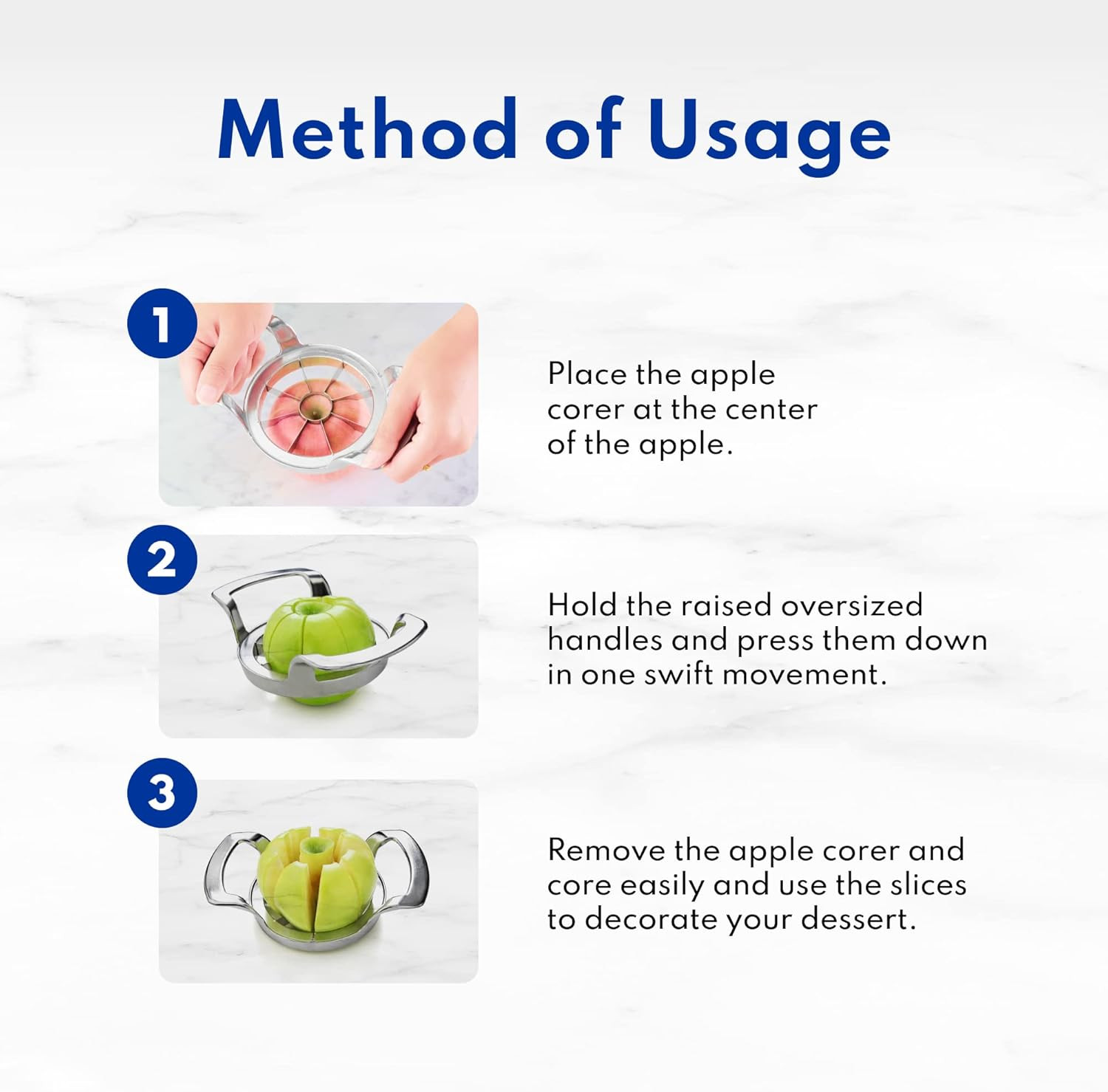 Method of Usage

1

Place the apple corer at the center of the apple.

2

Hold the raised oversized handles and press them down in one swift movement.

3

Remove the apple corer and core easily and use the slices to decorate your dessert.