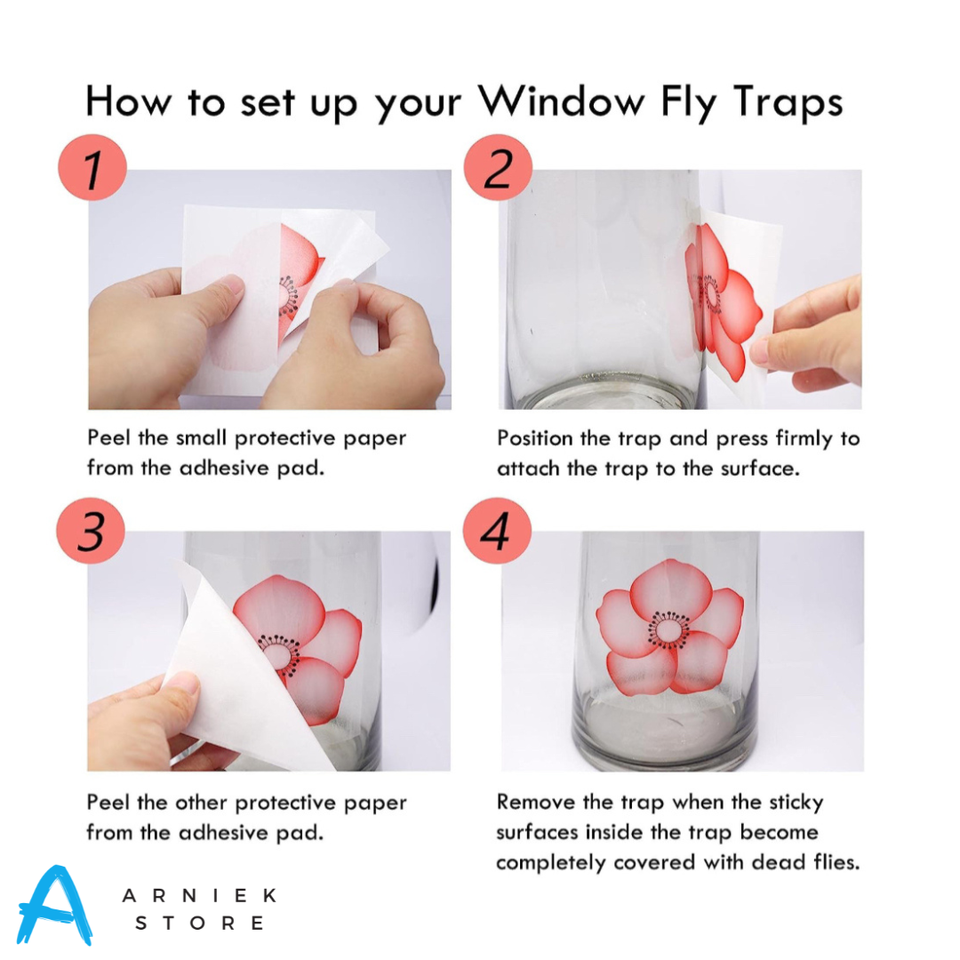 How to set up your Window Fly Traps

1

Peel the small protective paper from the adhesive pad.

2

Position the trap and press firmly to attach the trap to the surface.

3

Peel the other protective paper from the adhesive pad.

4

Remove the trap when the sticky surfaces inside the trap become completely covered with dead flies.

A
ARNIEK
STORE