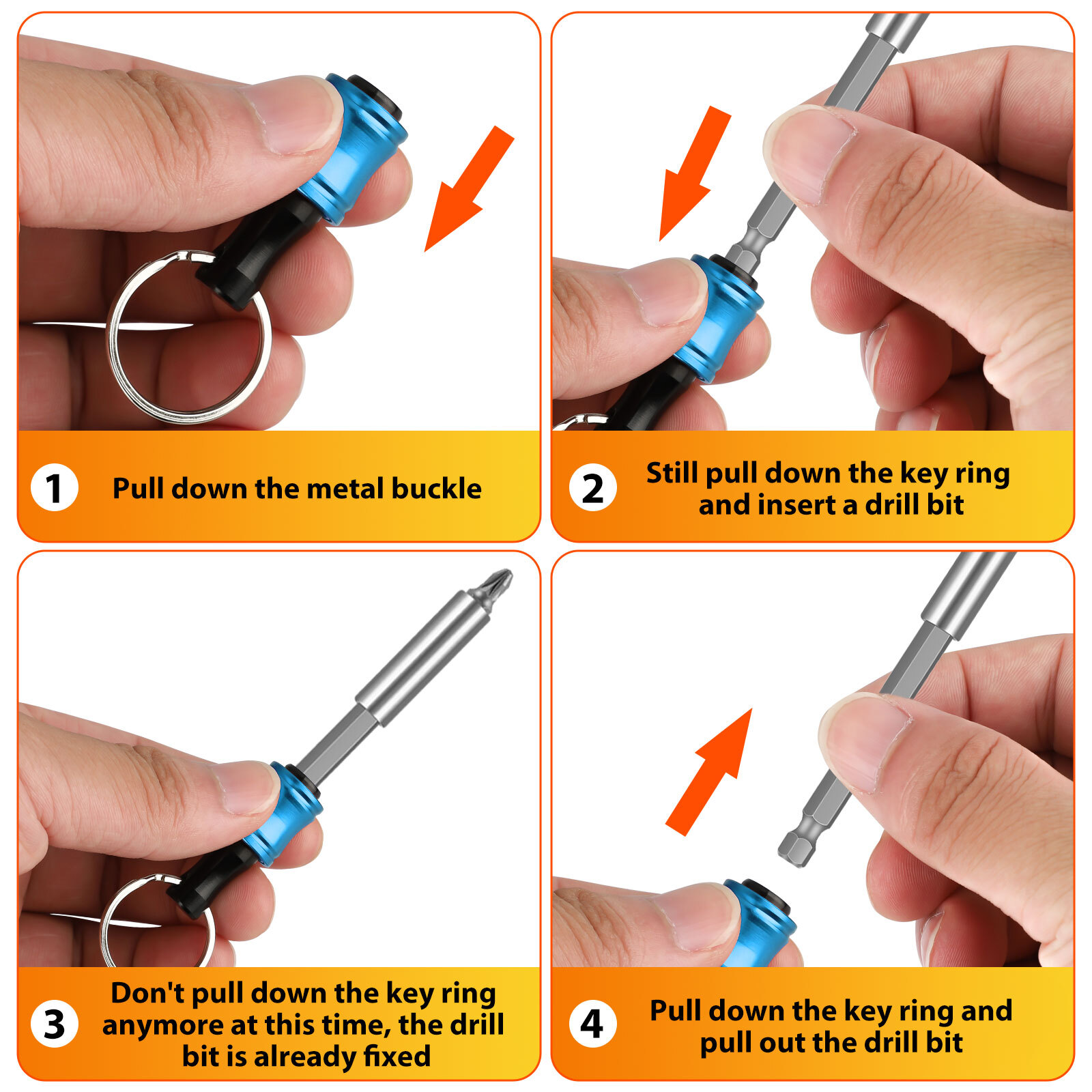 1 Pull down the metal buckle

2 Still pull down the key ring and insert a drill bit

3 Don't pull down the key ring anymore at this time, the drill bit is already fixed

4 Pull down the key ring and pull out the drill bit