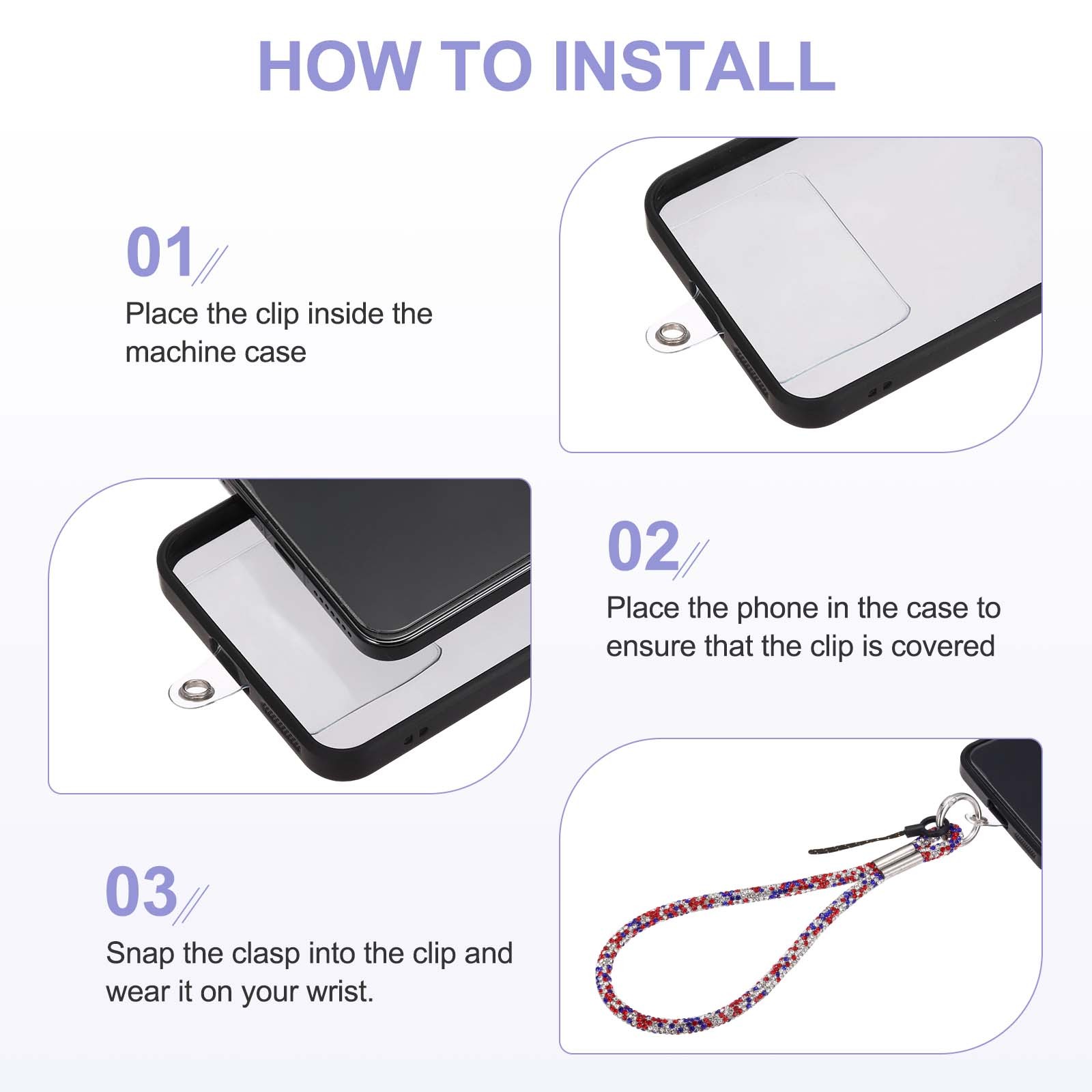 HOW TO INSTALL

01

Place the clip inside the machine case

02

Place the phone in the case to ensure that the clip is covered

03

Snap the clasp into the clip and wear it on your wrist.