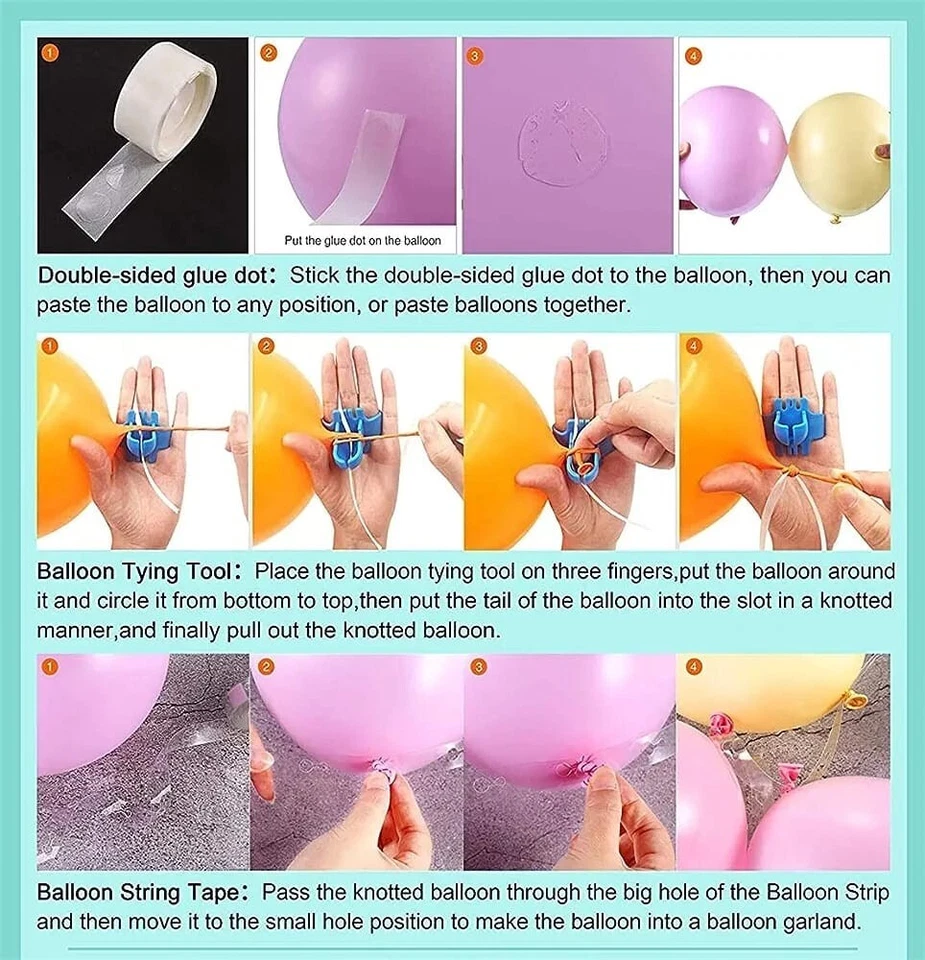 1

2

Put the glue dot on the balloon

3

4

Double-sided glue dot: Stick the double-sided glue dot to the balloon, then you can paste the balloon to any position, or paste balloons together.

1

2

3

4

Balloon Tying Tool: Place the balloon tying tool on three fingers,put the balloon around it and circle it from bottom to top,then put the tail of the balloon into the slot in a knotted manner,and finally pull out the knotted balloon.

1

2

3

4

Balloon String Tape: Pass the knotted balloon through the big hole of the Balloon Strip and then move it to the small hole position to make the balloon into a balloon garland.