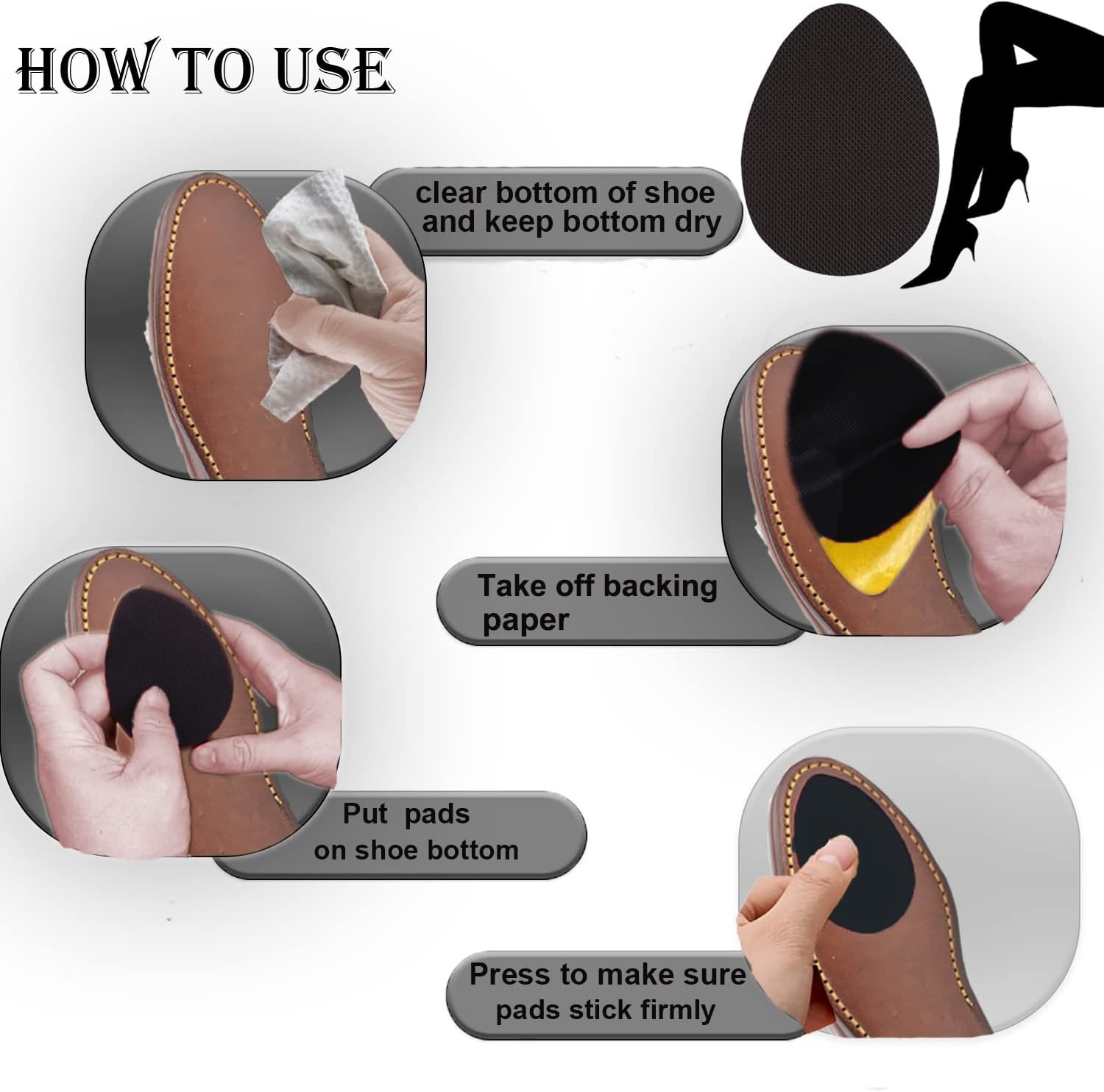 HOW TO USE

clear bottom of shoe and keep bottom dry

Take off backing paper

Put pads on shoe bottom

Press to make sure pads stick firmly