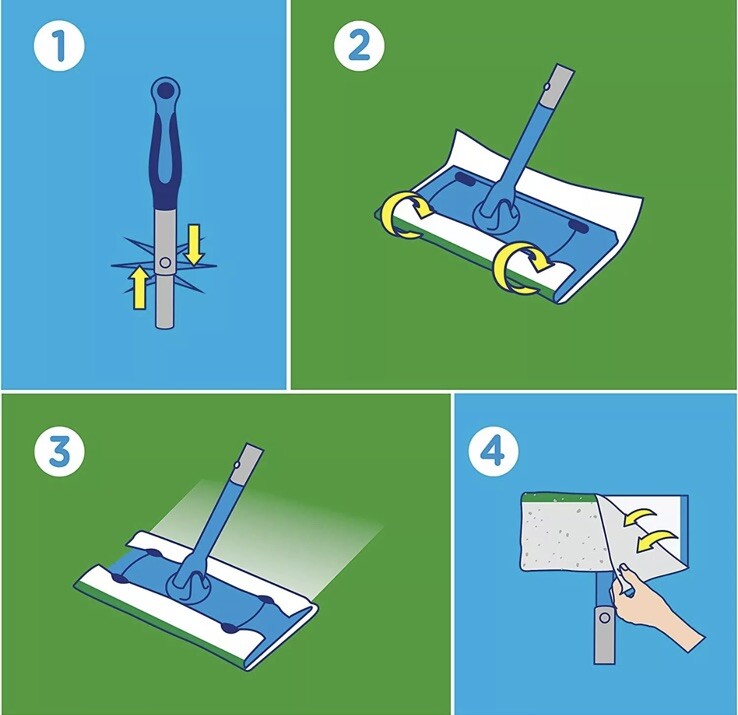 1

2

3

4