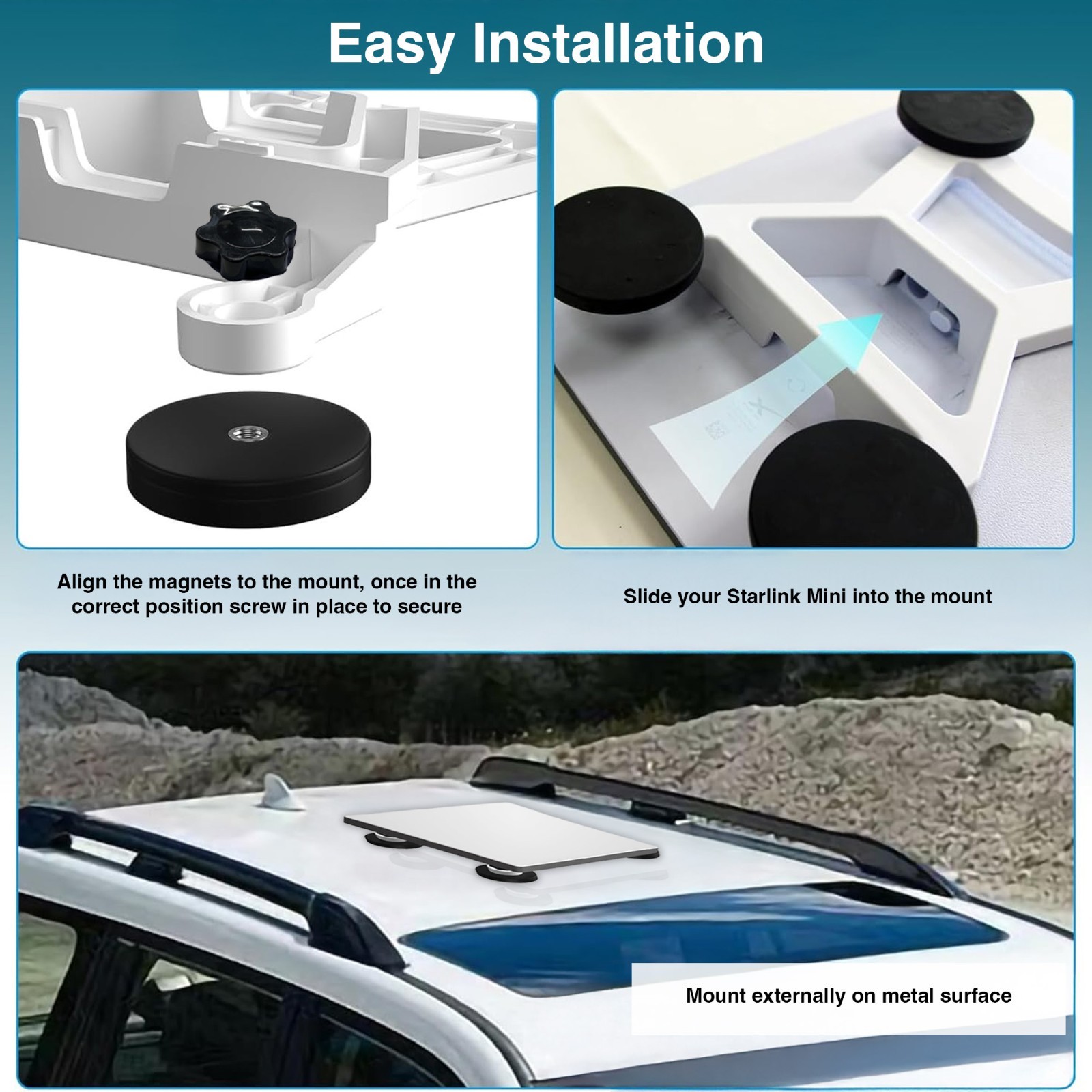 Easy Installation

Align the magnets to the mount, once in the correct position screw in place to secure

Slide your Starlink Mini into the mount

Mount externally on metal surface