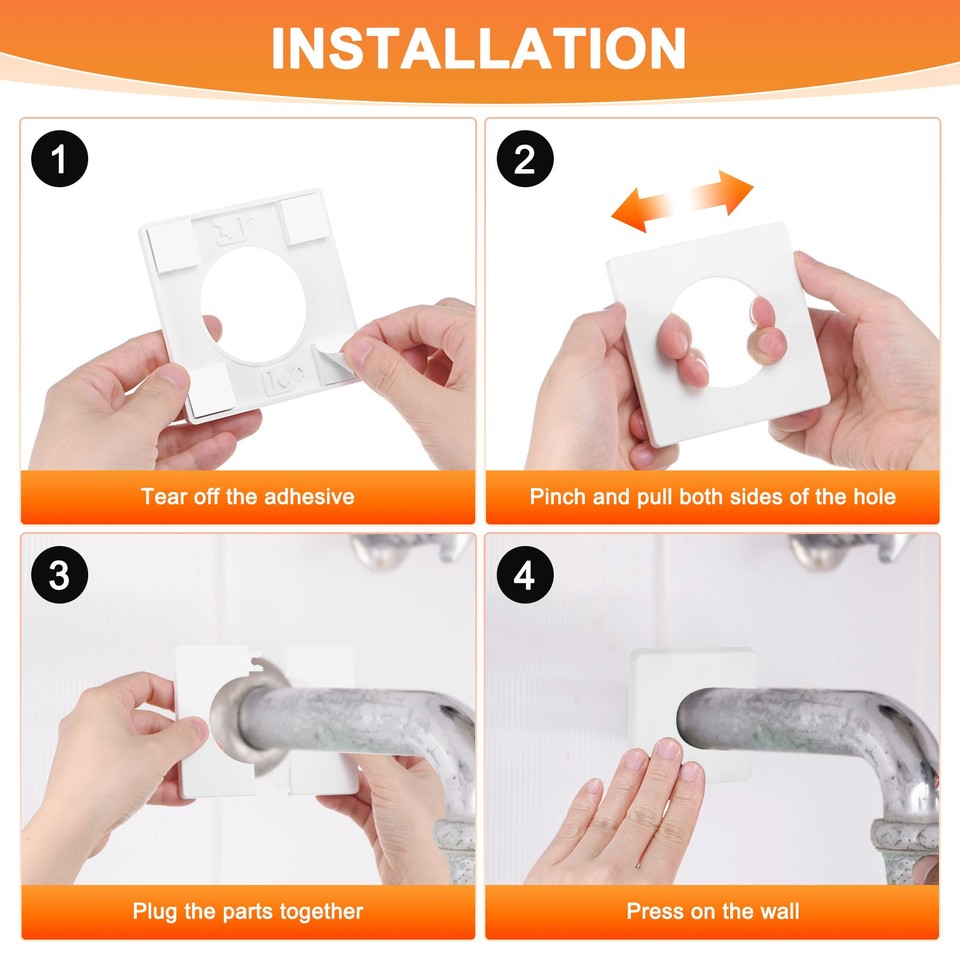 INSTALLATION

1

Tear off the adhesive

2

Pinch and pull both sides of the hole

3

Plug the parts together

4

Press on the wall