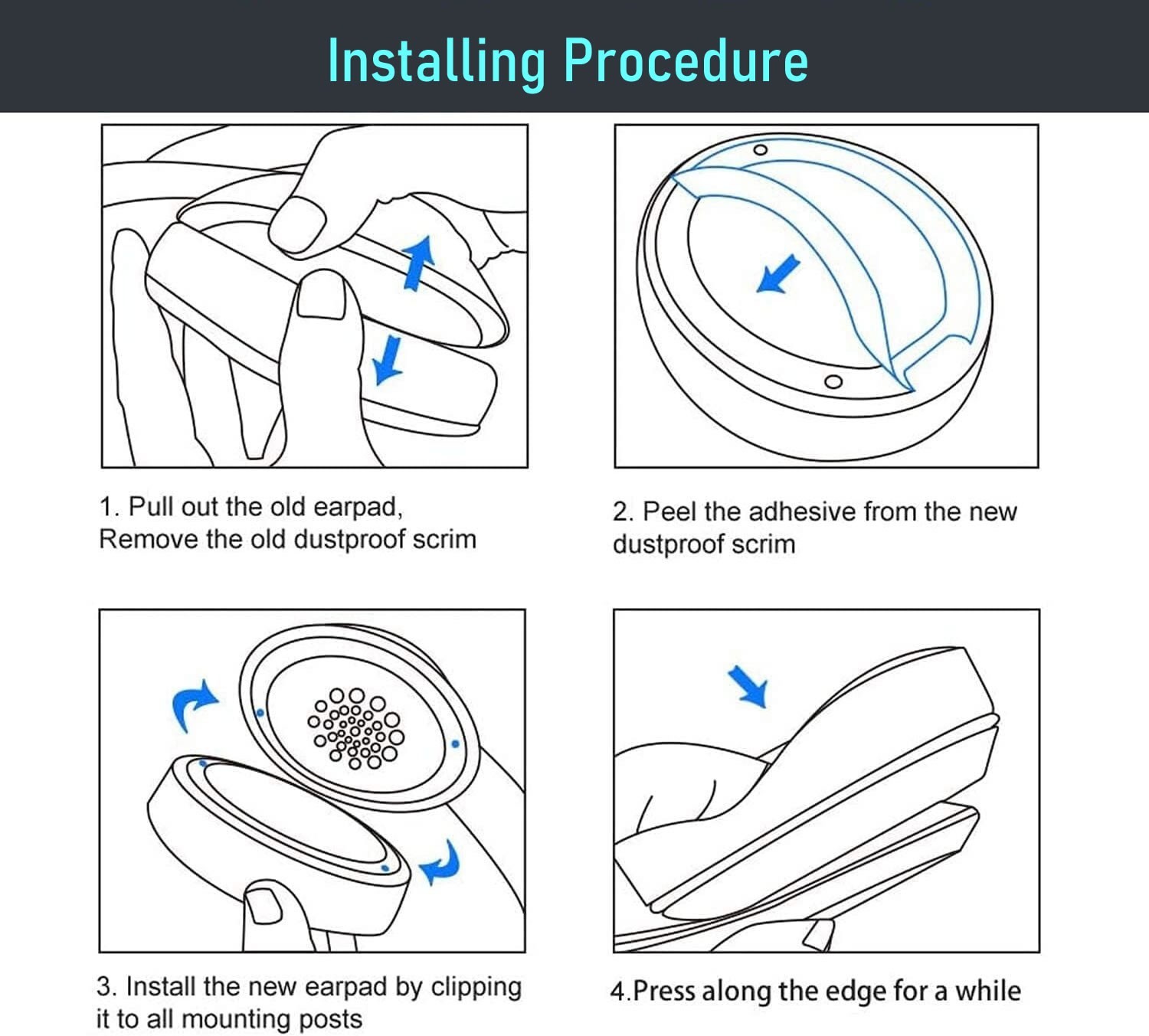 Installing Procedure

1. Pull out the old earpad,
Remove the old dustproof scrim

2. Peel the adhesive from the new dustproof scrim

3. Install the new earpad by clipping it to all mounting posts

4.Press along the edge for a while