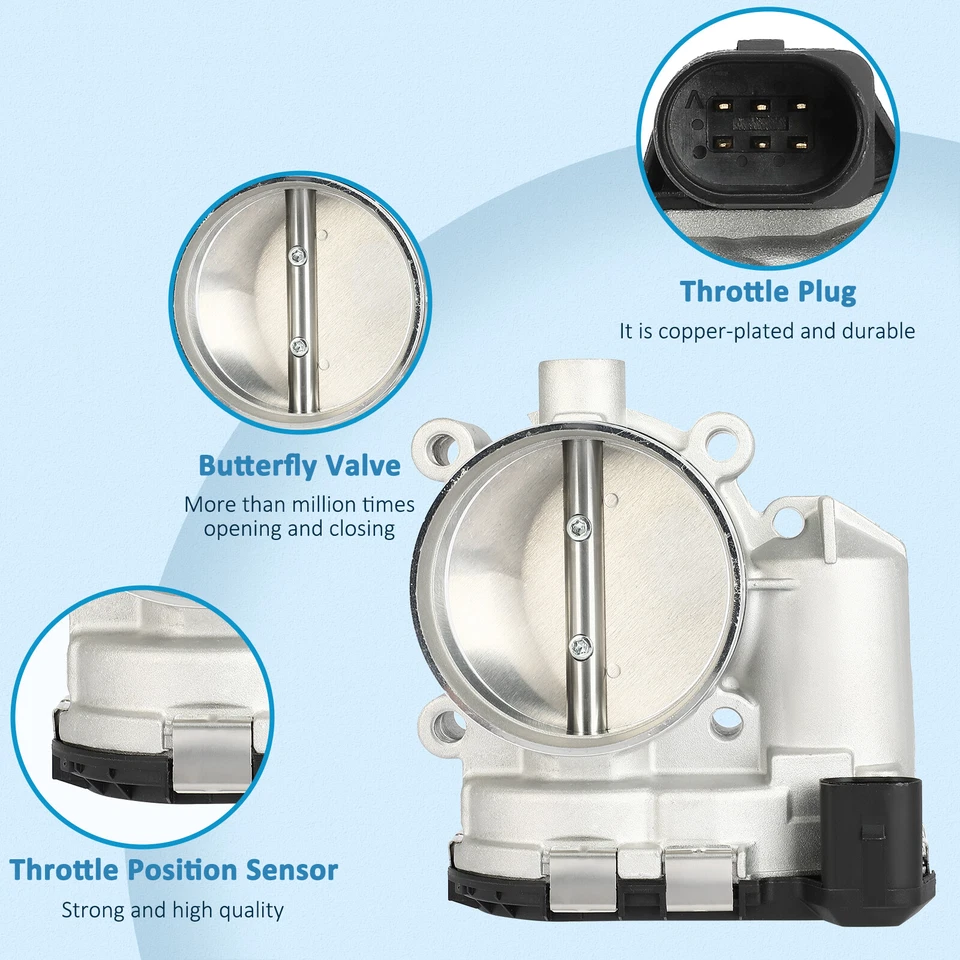 Throttle Plug

It is copper-plated and durable

Butterfly Valve

More than million times opening and closing

Throttle Position Sensor

Strong and high quality