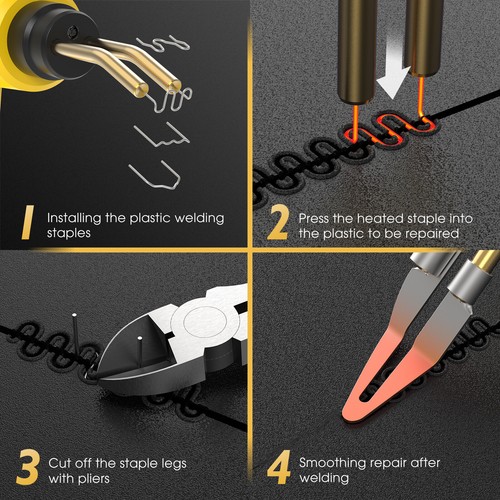 1 Installing the plastic welding staples

2 Press the heated staple into the plastic to be repaired

3 Cut off the staple legs with pliers

4 Smoothing repair after welding