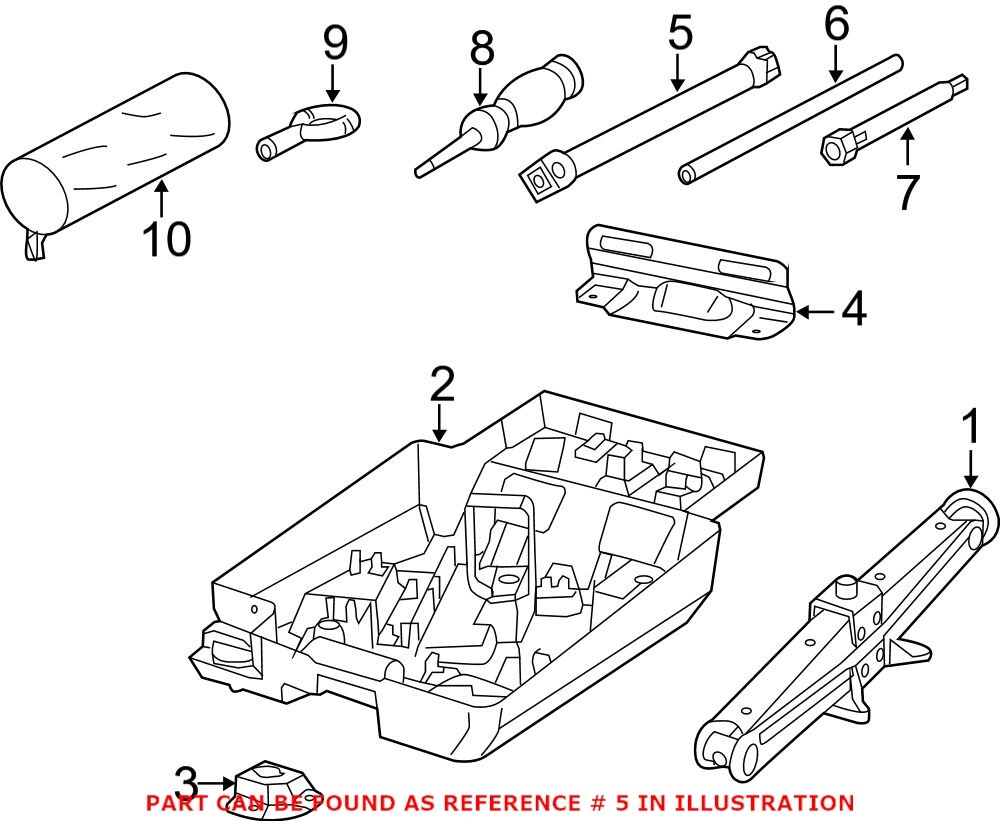 9
8
5
6
10
7
4
2
1
3
PART CAN BE FOUND AS REFERENCE # 5 IN ILLUSTRATION