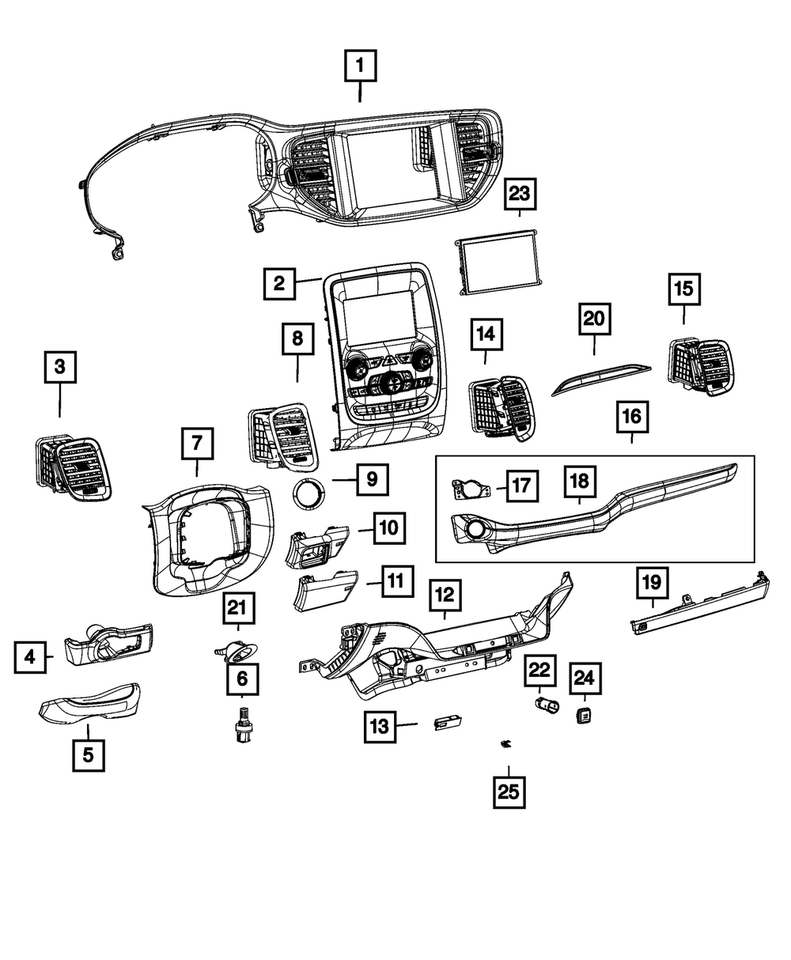 1
23
2
15
20
8
14
3
16
7
9
17
18
10
11
12
19
21
4
6
22
24
5
13
25