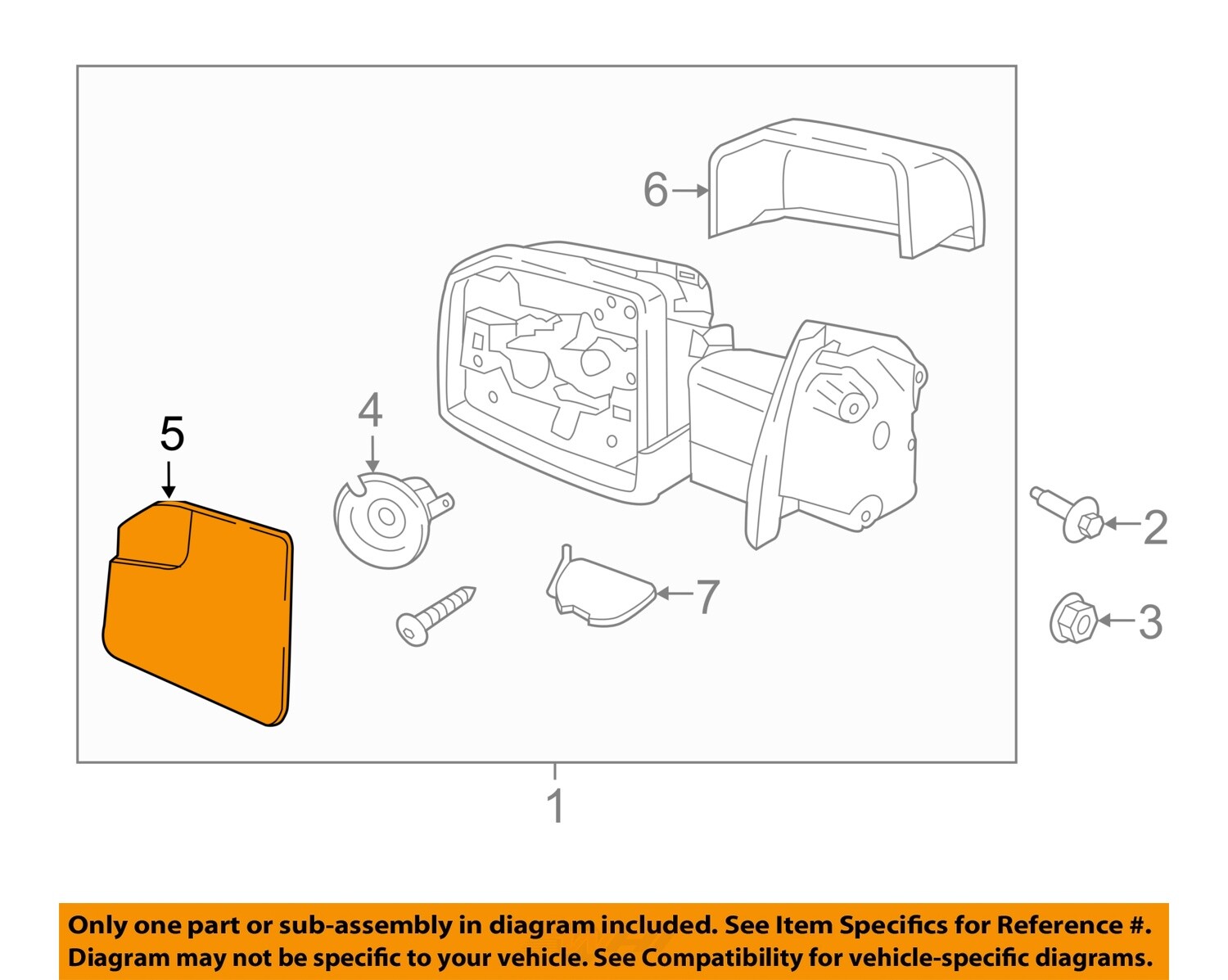 6
4
5
2
7
3
1

Only one part or sub-assembly in diagram included. See Item Specifics for Reference #.
Diagram may not be specific to your vehicle. See Compatibility for vehicle-specific diagrams.