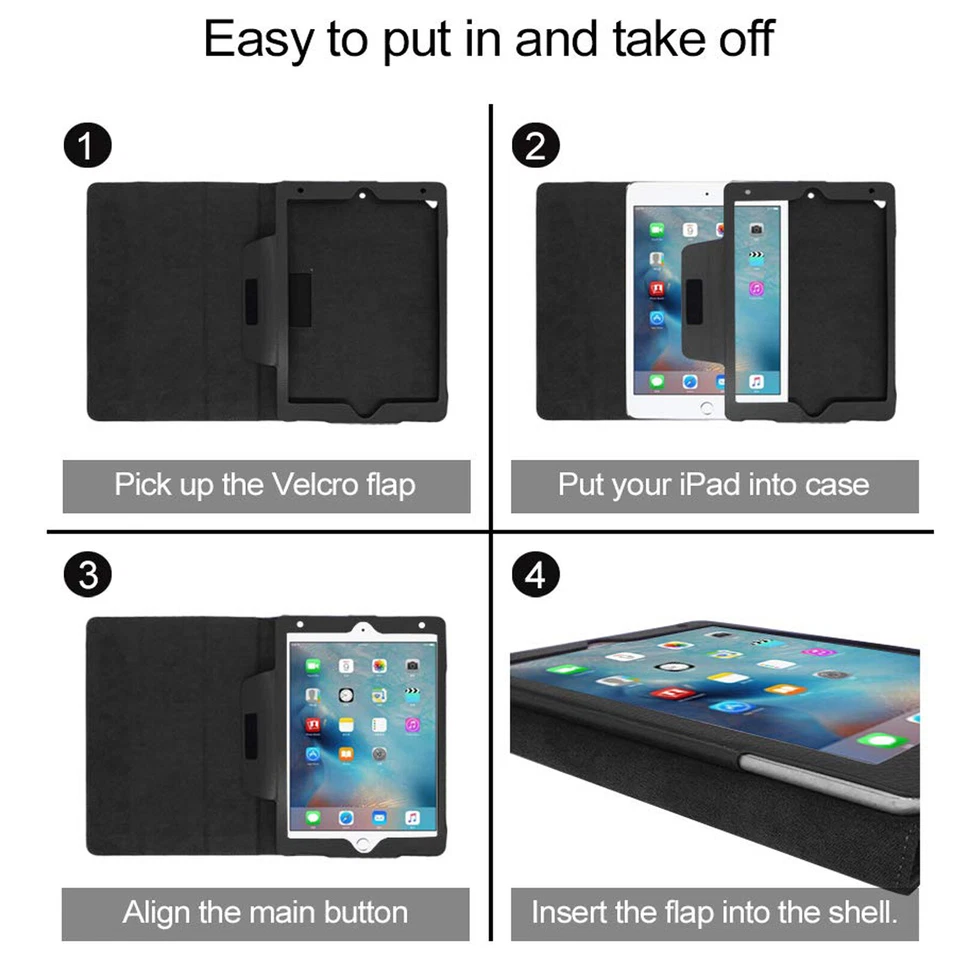 Easy to put in and take off

1

Pick up the Velcro flap

2

Put your iPad into case

3

Align the main button

4

Insert the flap into the shell.