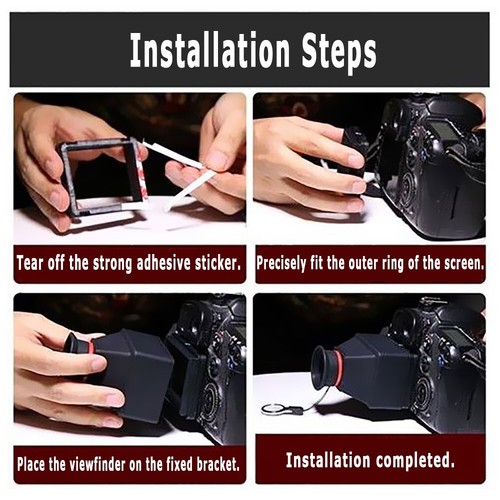 Installation Steps

Tear off the strong adhesive sticker.

Precisely fit the outer ring of the screen.

Place the viewfinder on the fixed bracket.

Installation completed.