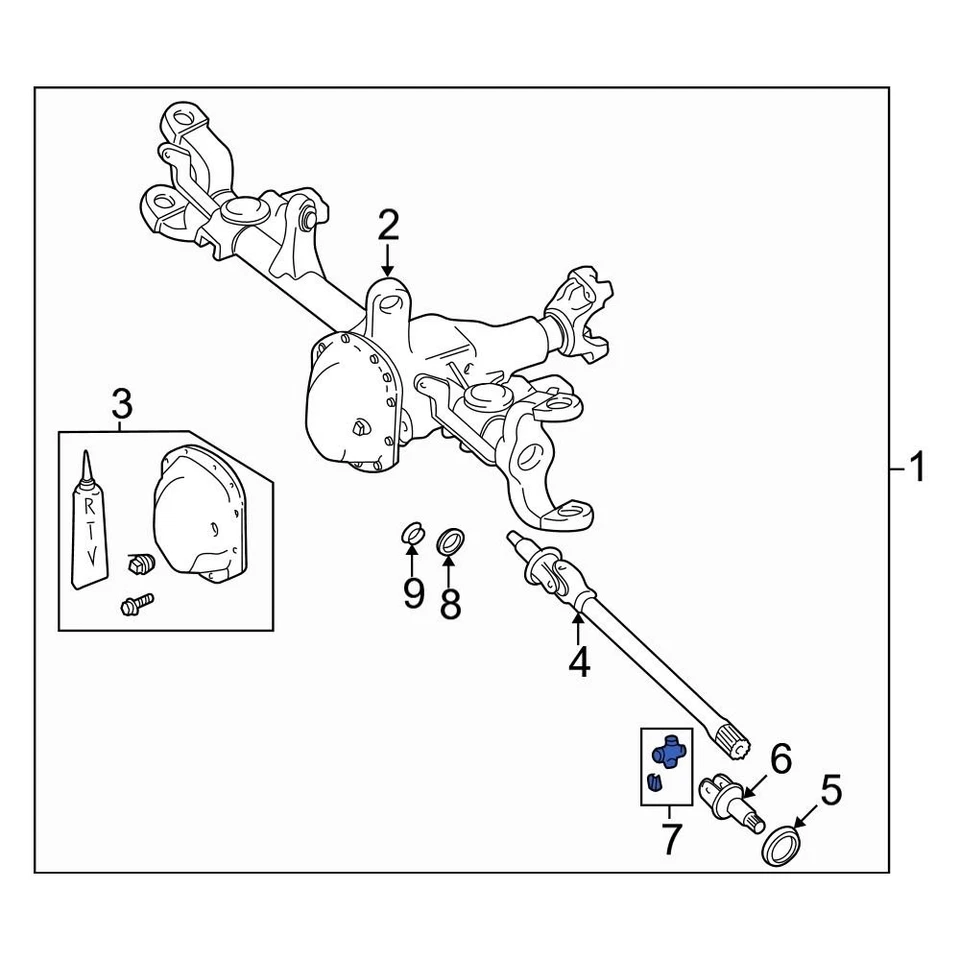 2
3
R T V
1
9
8
4
6
5
7