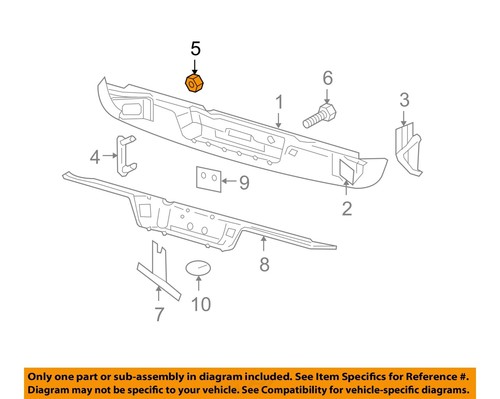 5
6
1
3
4
9
2
8
7
10

Only one part or sub-assembly in diagram included. See Item Specifics for Reference #. Diagram may not be specific to your vehicle. See Compatibility for vehicle-specific diagrams.