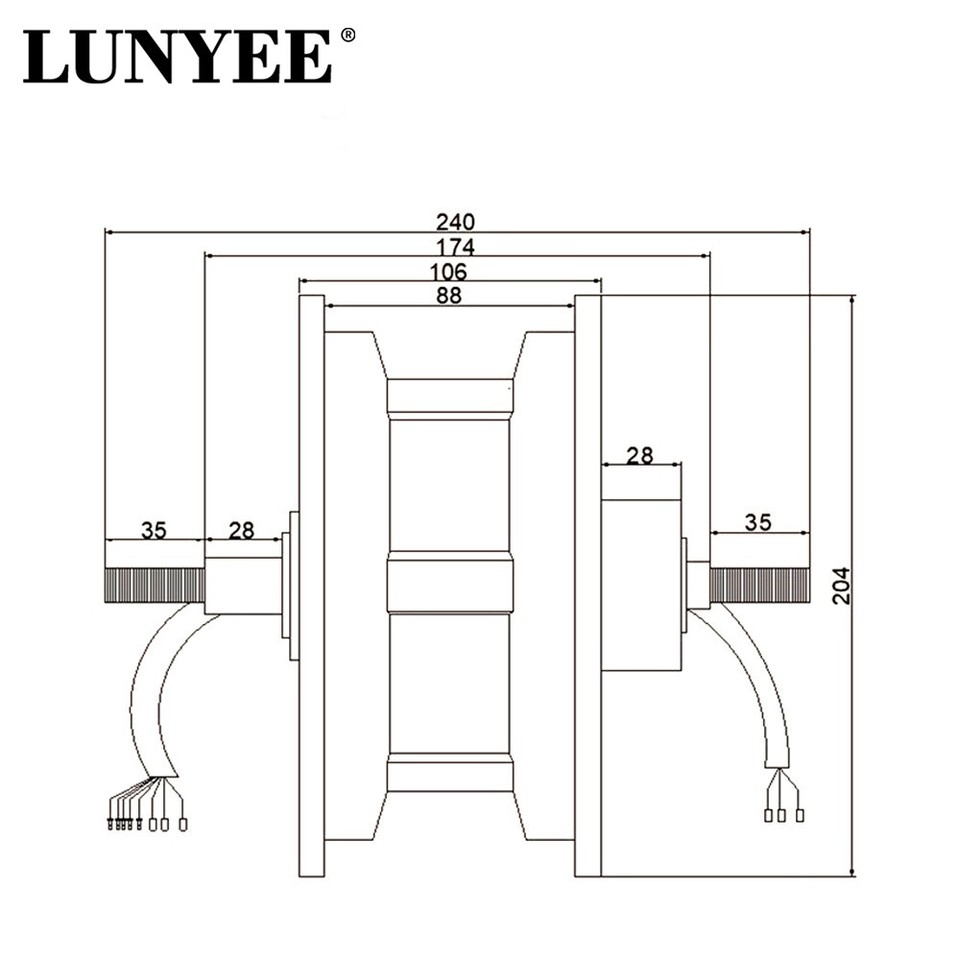 LUNYEE®

240
174
106
88
28
35
28
35
204