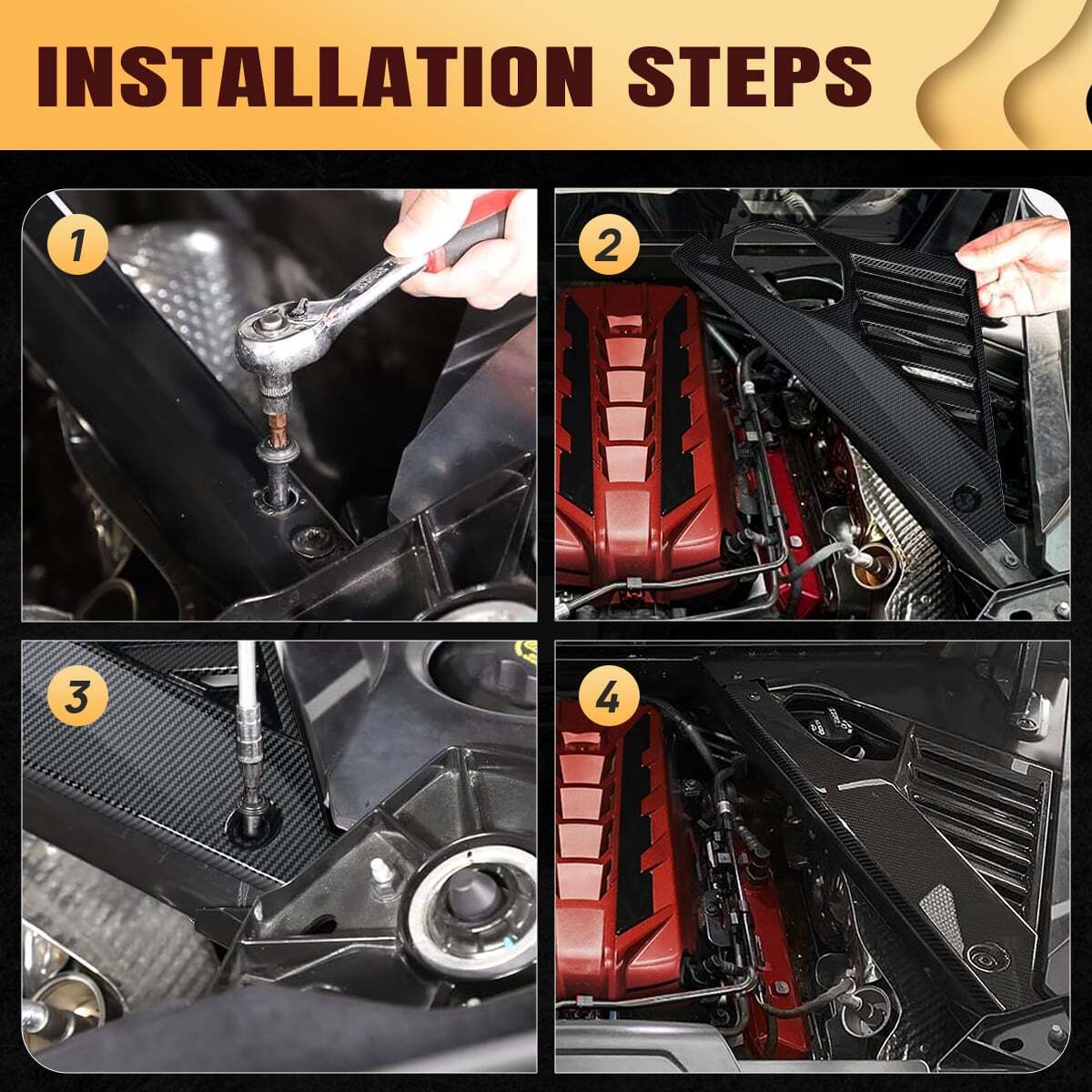 INSTALLATION STEPS

1

2

3

4