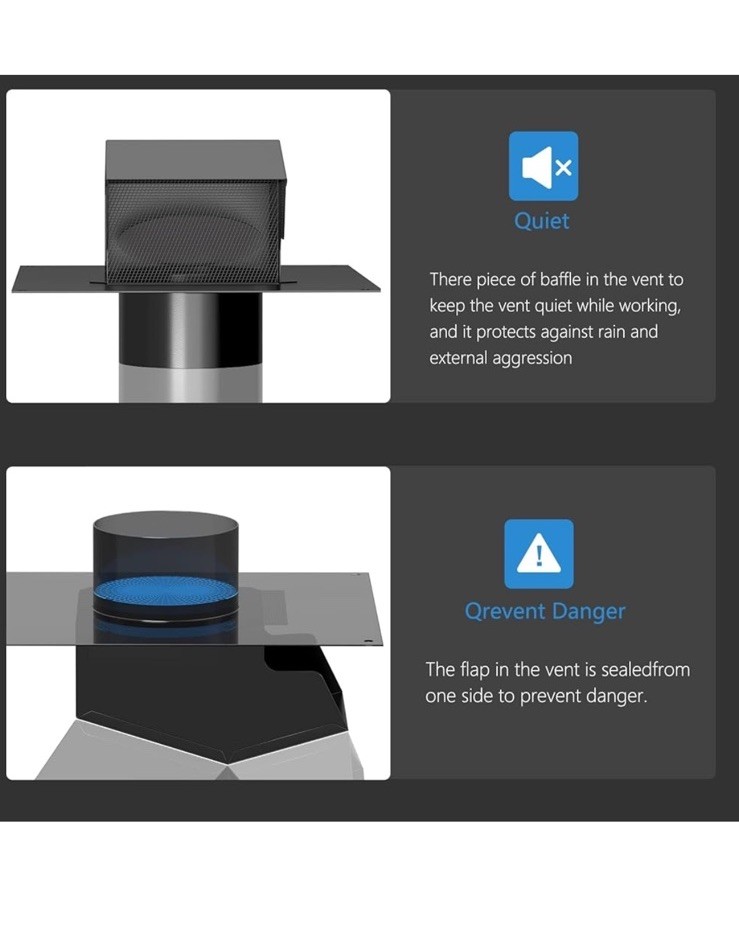 Quiet

There piece of baffle in the vent to keep the vent quiet while working, and it protects against rain and external aggression

Qrevent Danger

The flap in the vent is sealedfrom one side to prevent danger.