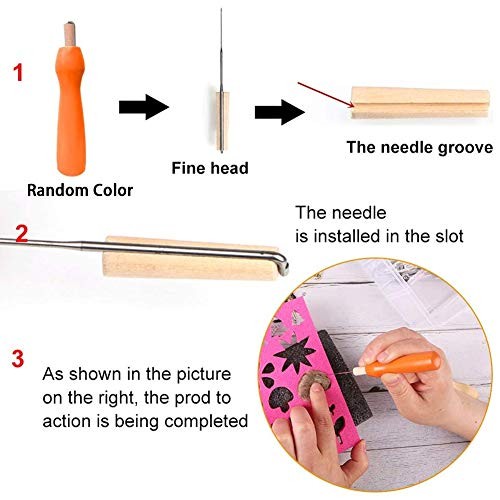 1

Random Color

Fine head

The needle groove

2

The needle is installed in the slot

3

As shown in the picture on the right, the prod to action is being completed