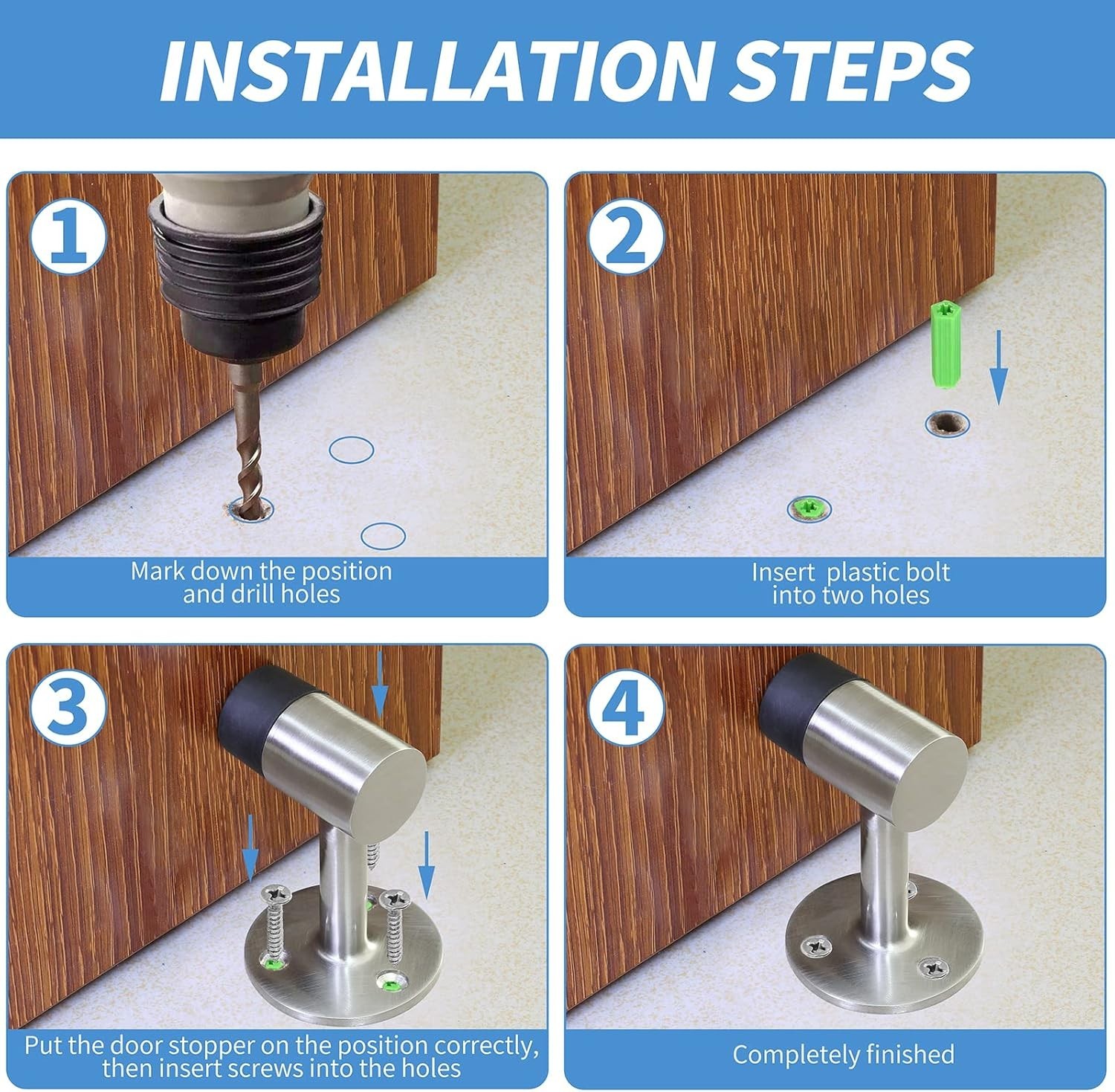 INSTALLATION STEPS

1

Mark down the position and drill holes

2

Insert  plastic bolt into two holes

3

Put the door stopper on the position correctly, then insert screws into the holes

4

Completely finished