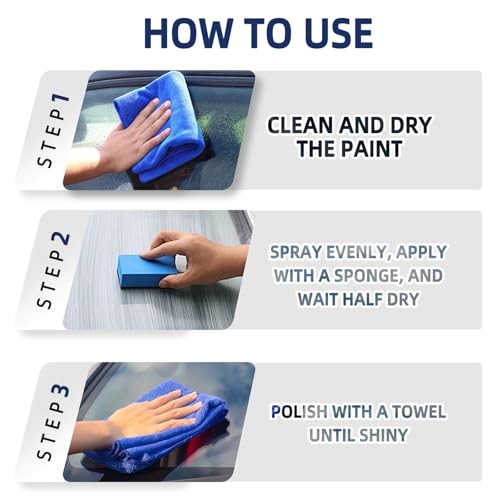 HOW TO USE

STEP1

CLEAN AND DRY THE PAINT

STEP2

SPRAY EVENLY, APPLY WITH A SPONGE, AND WAIT HALF DRY

STEP3

POLISH WITH A TOWEL UNTIL SHINY