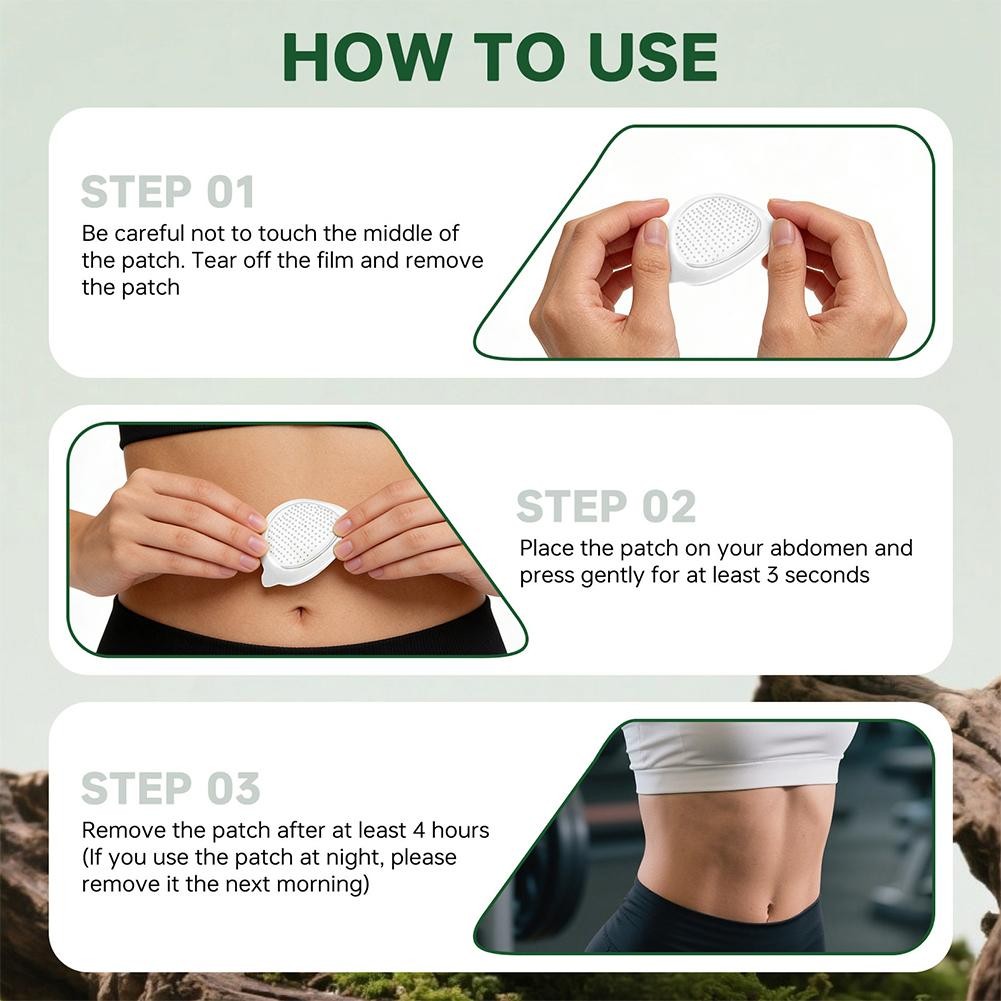 HOW TO USE

STEP 01
Be careful not to touch the middle of the patch. Tear off the film and remove the patch

STEP 02
Place the patch on your abdomen and press gently for at least 3 seconds

STEP 03
Remove the patch after at least 4 hours (If you use the patch at night, please remove it the next morning)