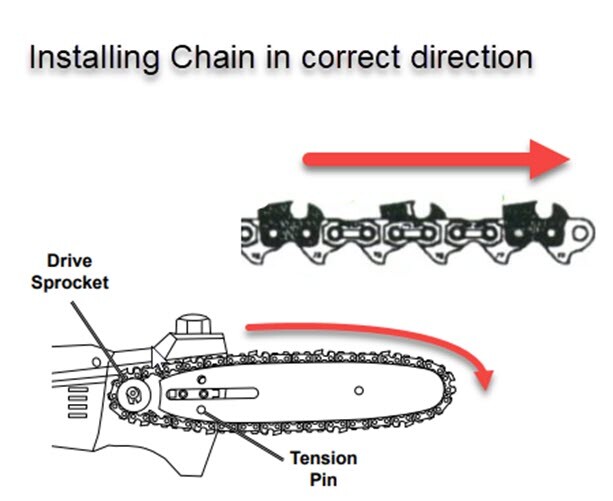 Installing Chain in correct direction

Drive Sprocket

Tension Pin