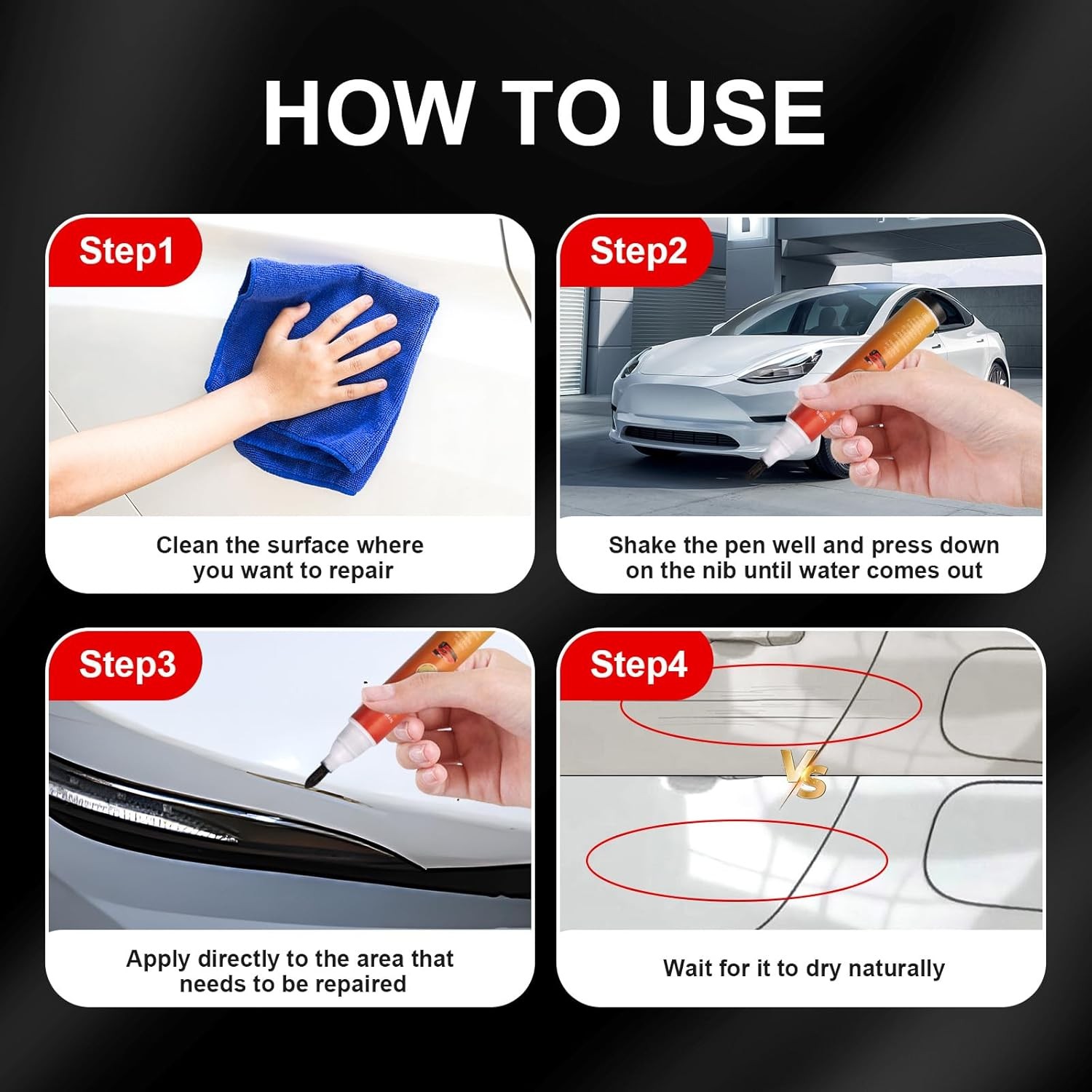 HOW TO USE

Step1

Clean the surface where you want to repair

Step2

Shake the pen well and press down on the nib until water comes out

Step3

Apply directly to the area that needs to be repaired

Step4

VS

Wait for it to dry naturally