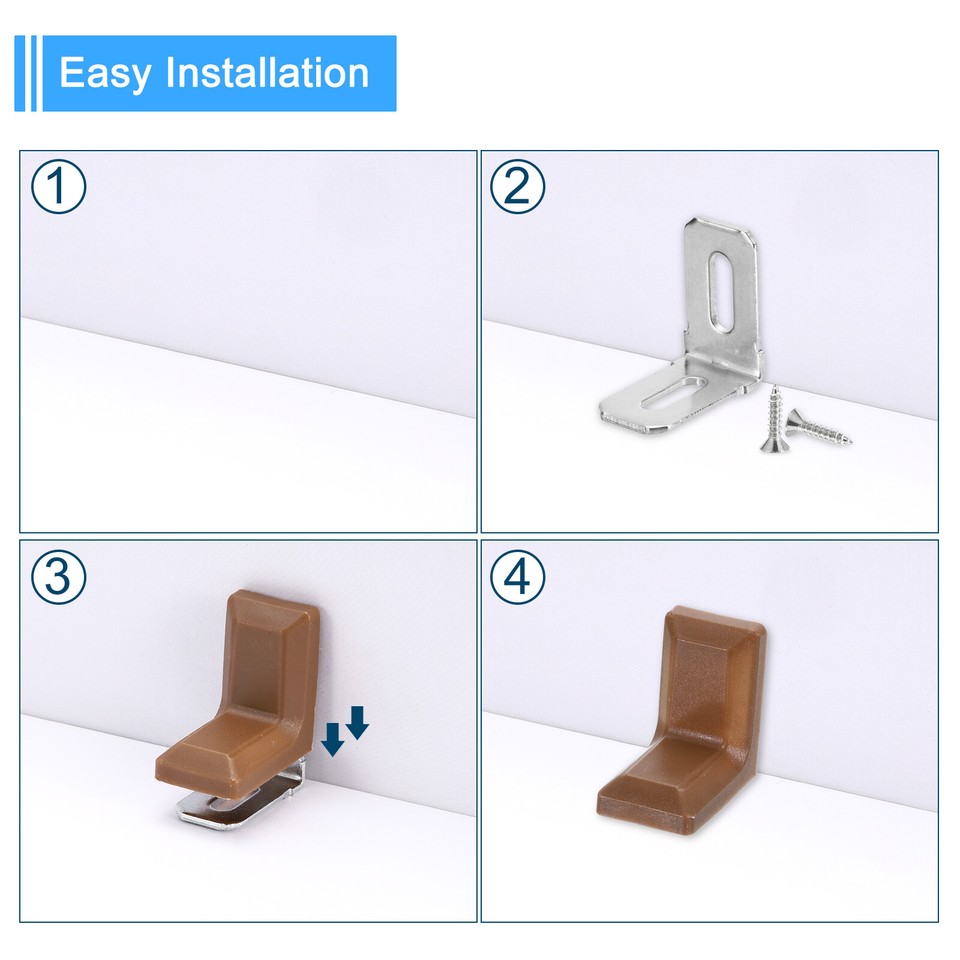 Easy Installation

①

②

③

④