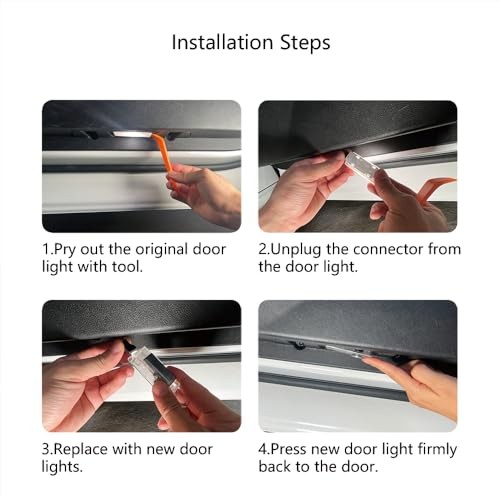 Installation Steps

1.Pry out the original door light with tool.

2.Unplug the connector from the door light.

3.Replace with new door lights.

4.Press new door light firmly back to the door.