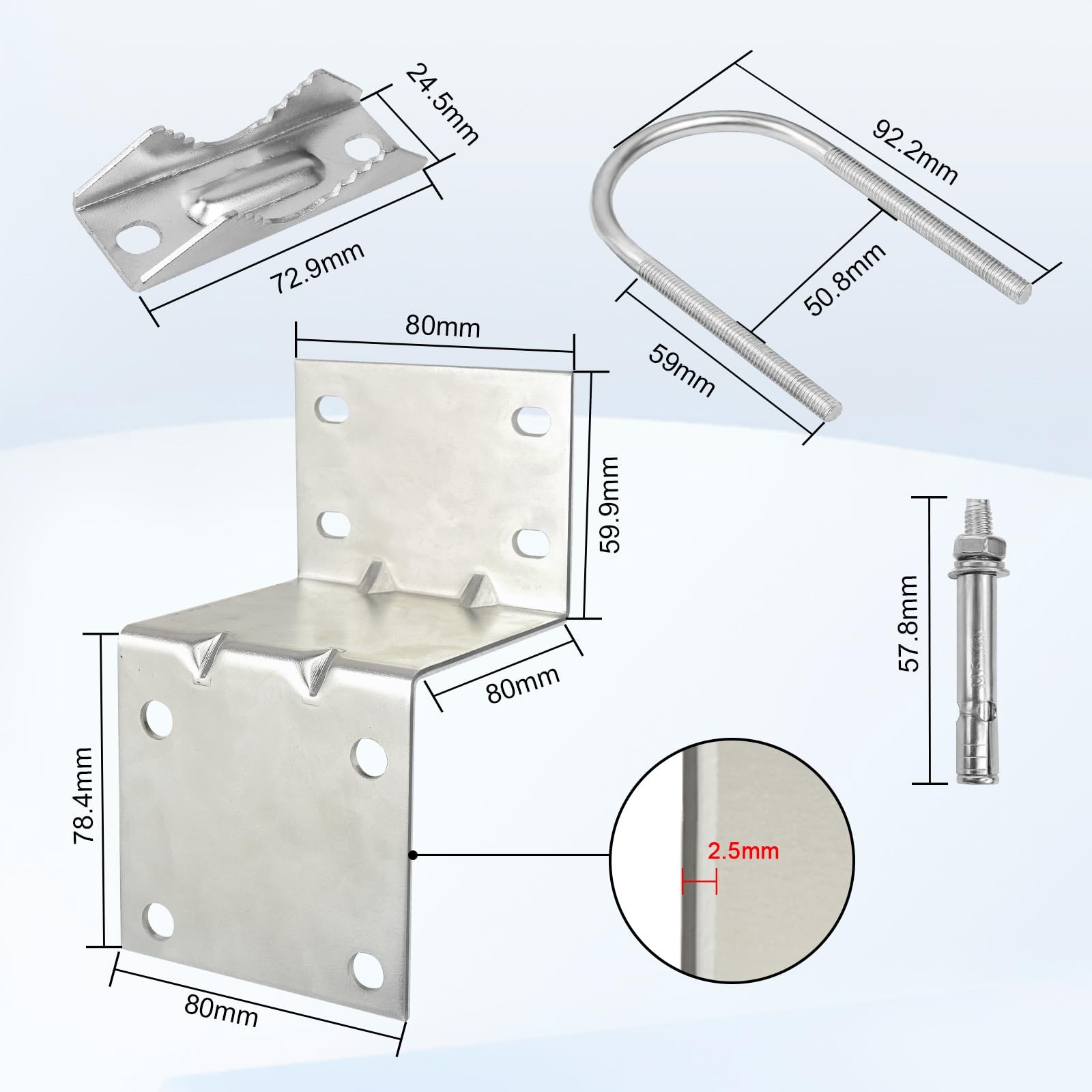 24.5mm
72.9mm
92.2mm
50.8mm
59mm
80mm
59.9mm
80mm
78.4mm
80mm
57.8mm
2.5mm