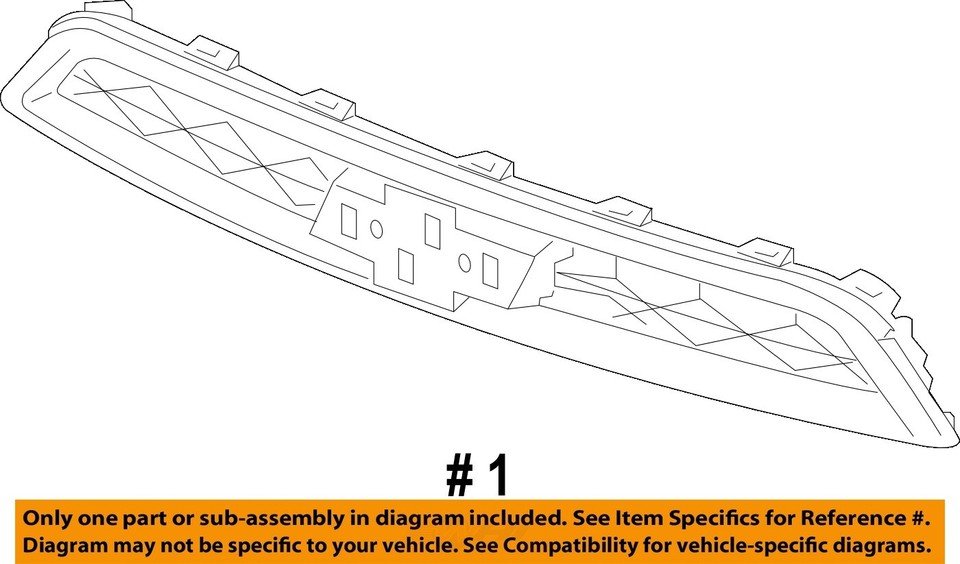 # 1

Only one part or sub-assembly in diagram included. See Item Specifics for Reference #.
Diagram may not be specific to your vehicle. See Compatibility for vehicle-specific diagrams.