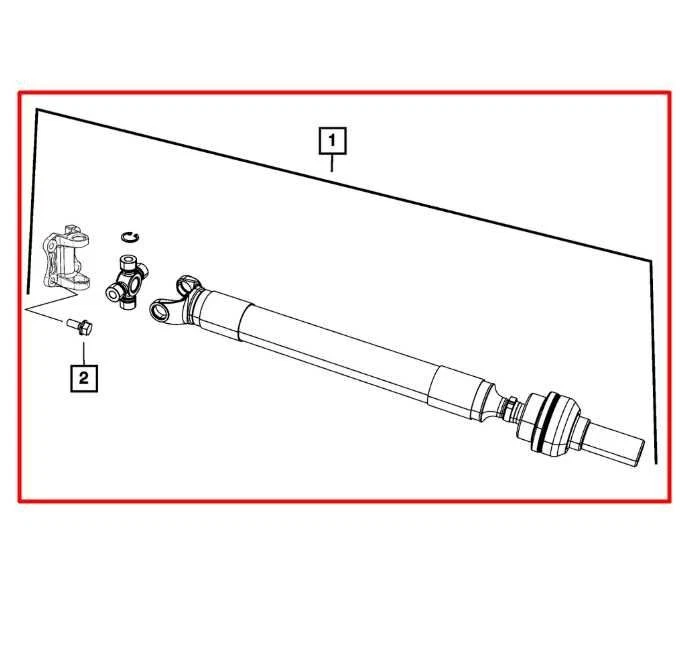 1

2