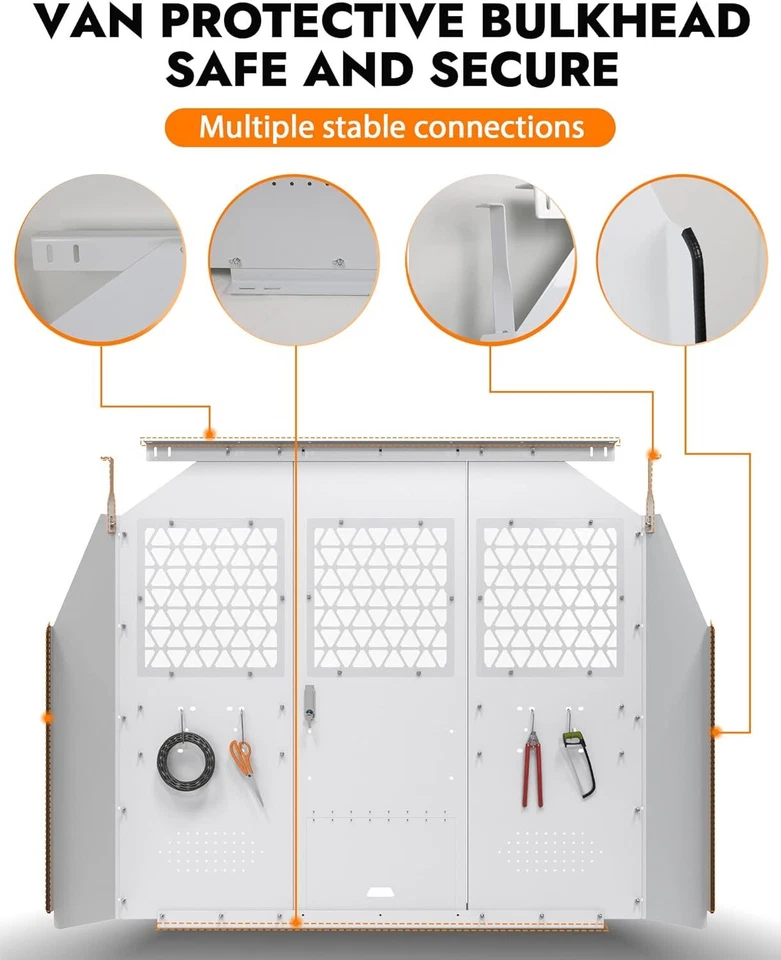 VAN PROTECTIVE BULKHEAD
SAFE AND SECURE

Multiple stable connections