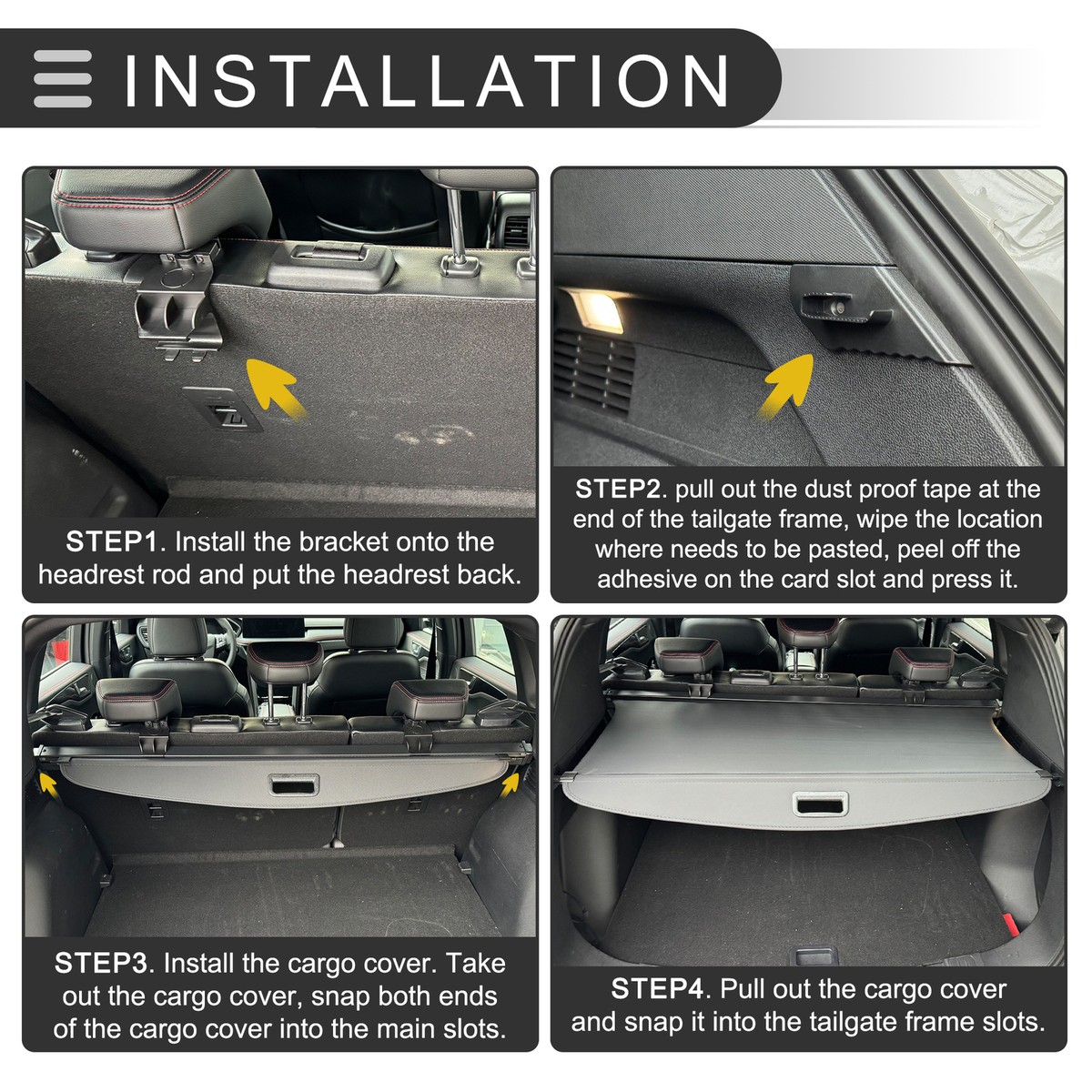 INSTALLATION

STEP1. Install the bracket onto the headrest rod and put the headrest back.

STEP2. pull out the dust proof tape at the end of the tailgate frame, wipe the location where needs to be pasted, peel off the adhesive on the card slot and press it.

STEP3. Install the cargo cover. Take out the cargo cover, snap both ends of the cargo cover into the main slots.

STEP4. Pull out the cargo cover and snap it into the tailgate frame slots.