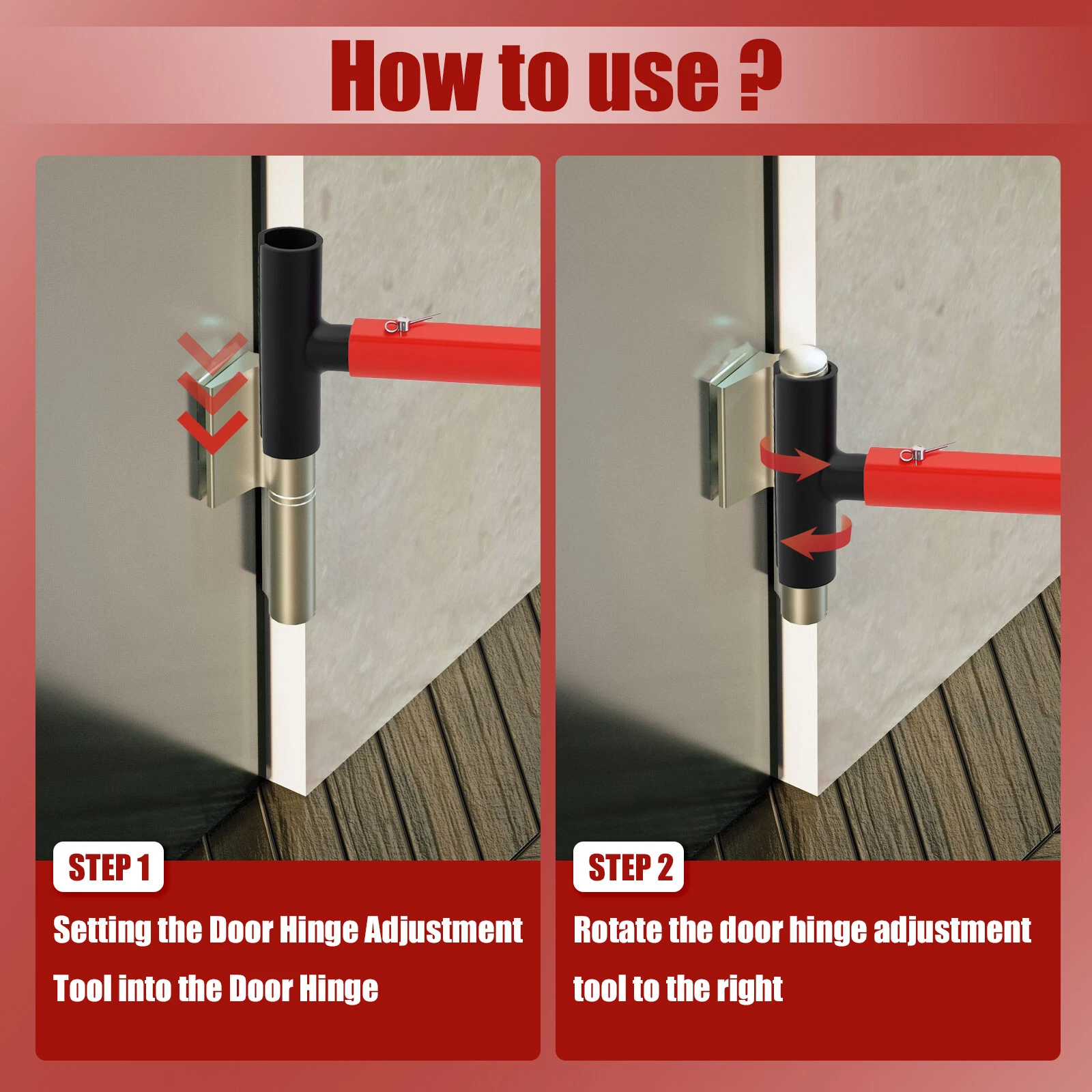 How to use ?

STEP 1

Setting the Door Hinge Adjustment Tool into the Door Hinge

STEP 2

Rotate the door hinge adjustment tool to the right