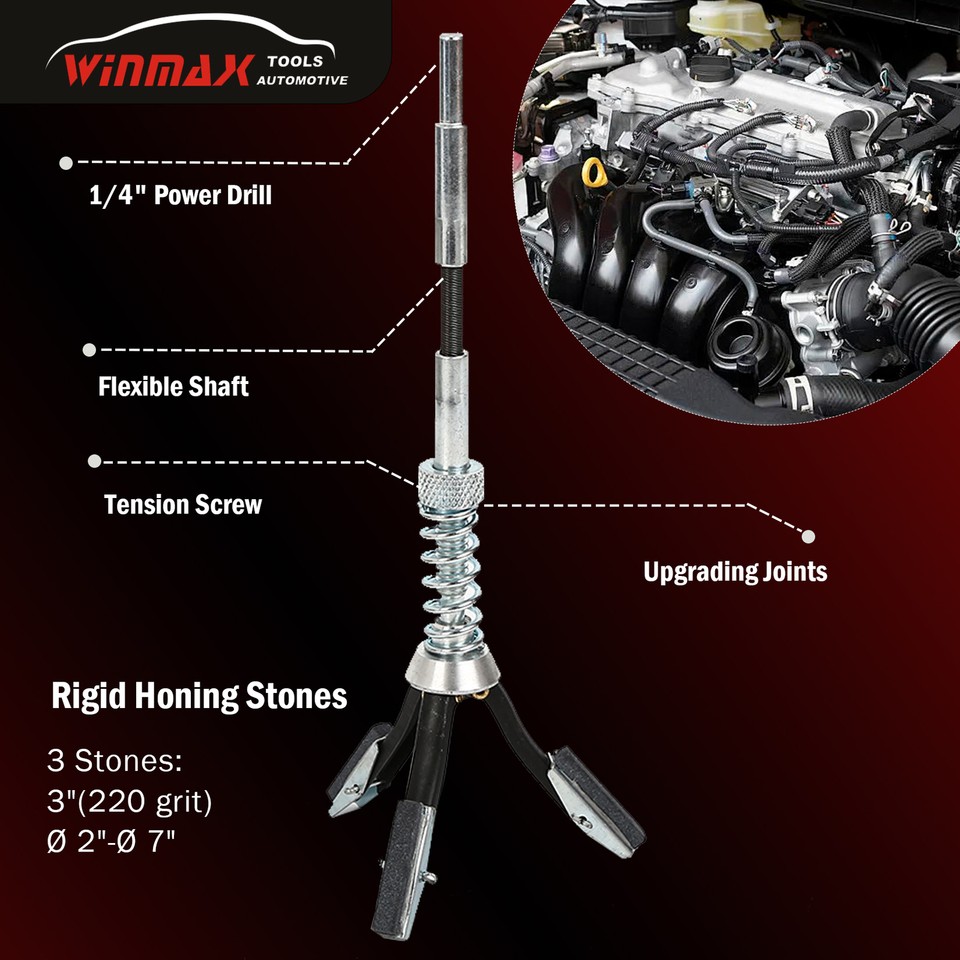 WINMAX TOOLS AUTOMOTIVE

1/4" Power Drill

Flexible Shaft

Tension Screw

Upgrading Joints

Rigid Honing Stones

3 Stones:
3"(220 grit)
Ø 2"-Ø 7"