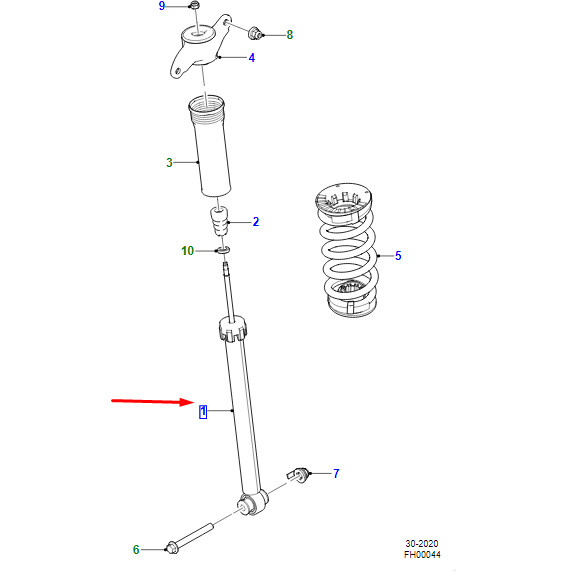 9
8
4
3
2
10
5
1
7
6
30-2020
FH00044