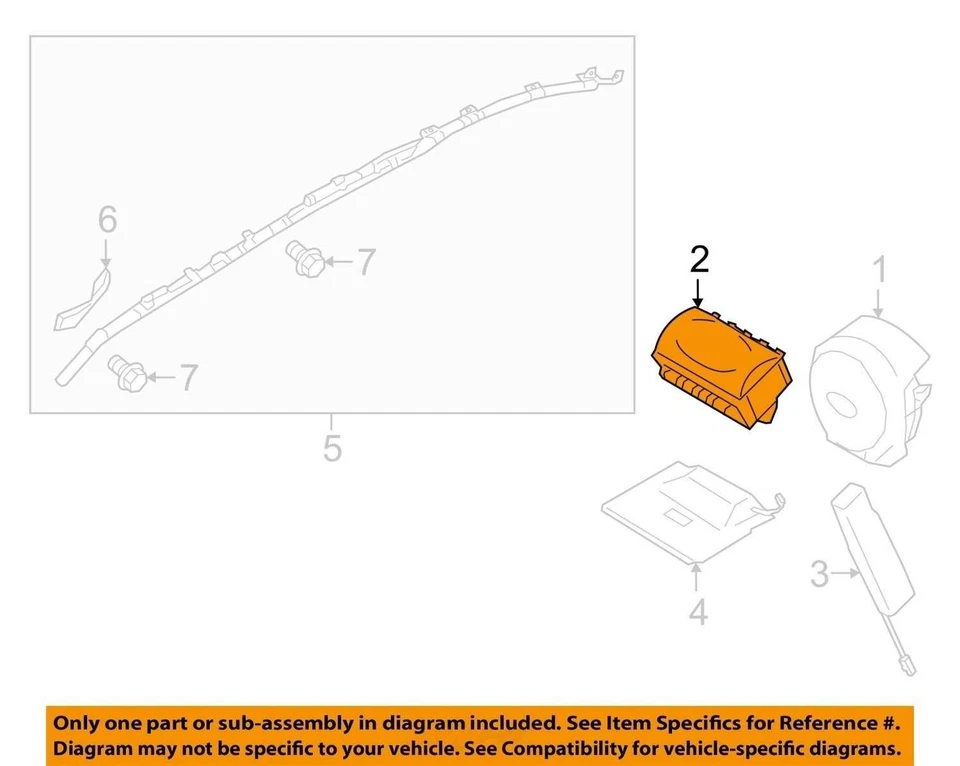 6
7
7
5
2
1
4
3

Only one part or sub-assembly in diagram included. See Item Specifics for Reference #. Diagram may not be specific to your vehicle. See Compatibility for vehicle-specific diagrams.