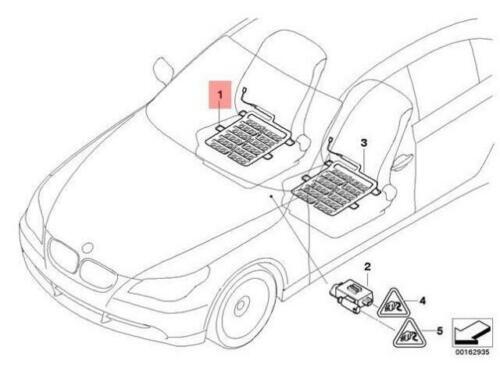 1
3
2
4
5
00162935