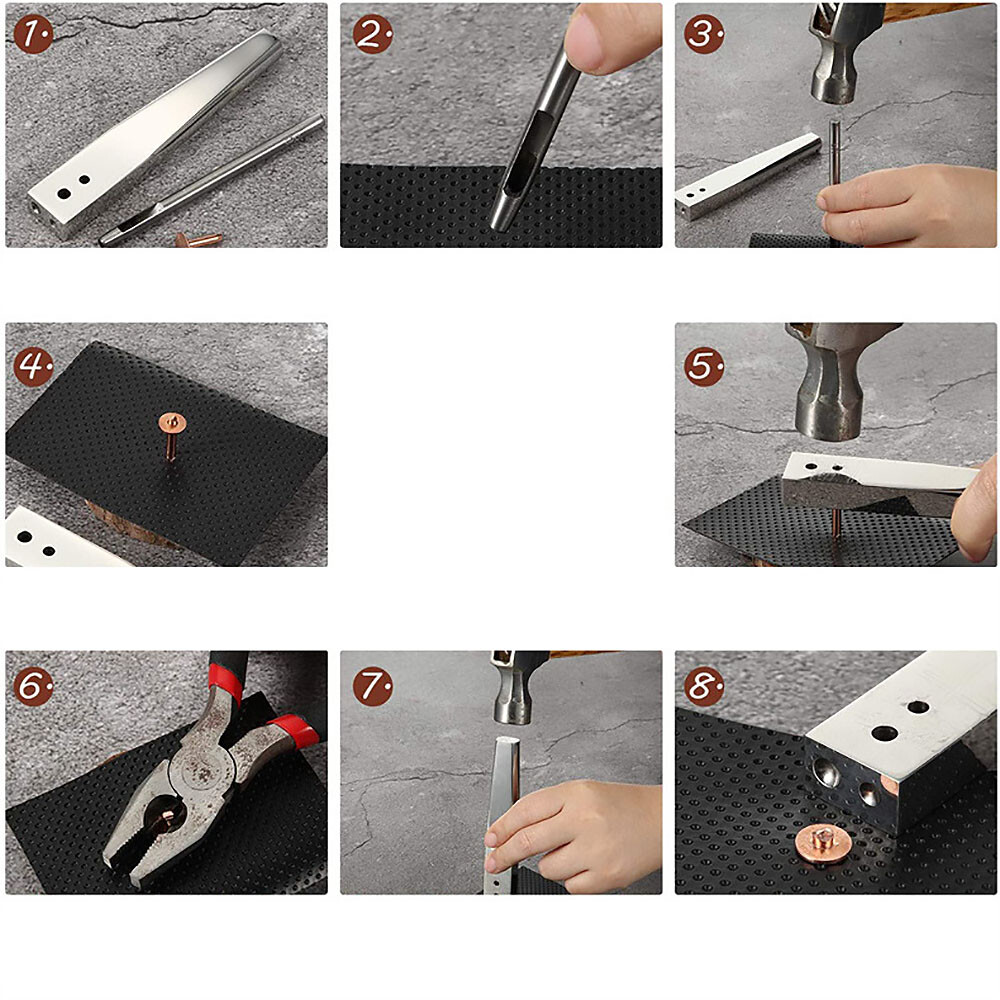 1.

2.

3.

4.

5.

6.

7.

8.