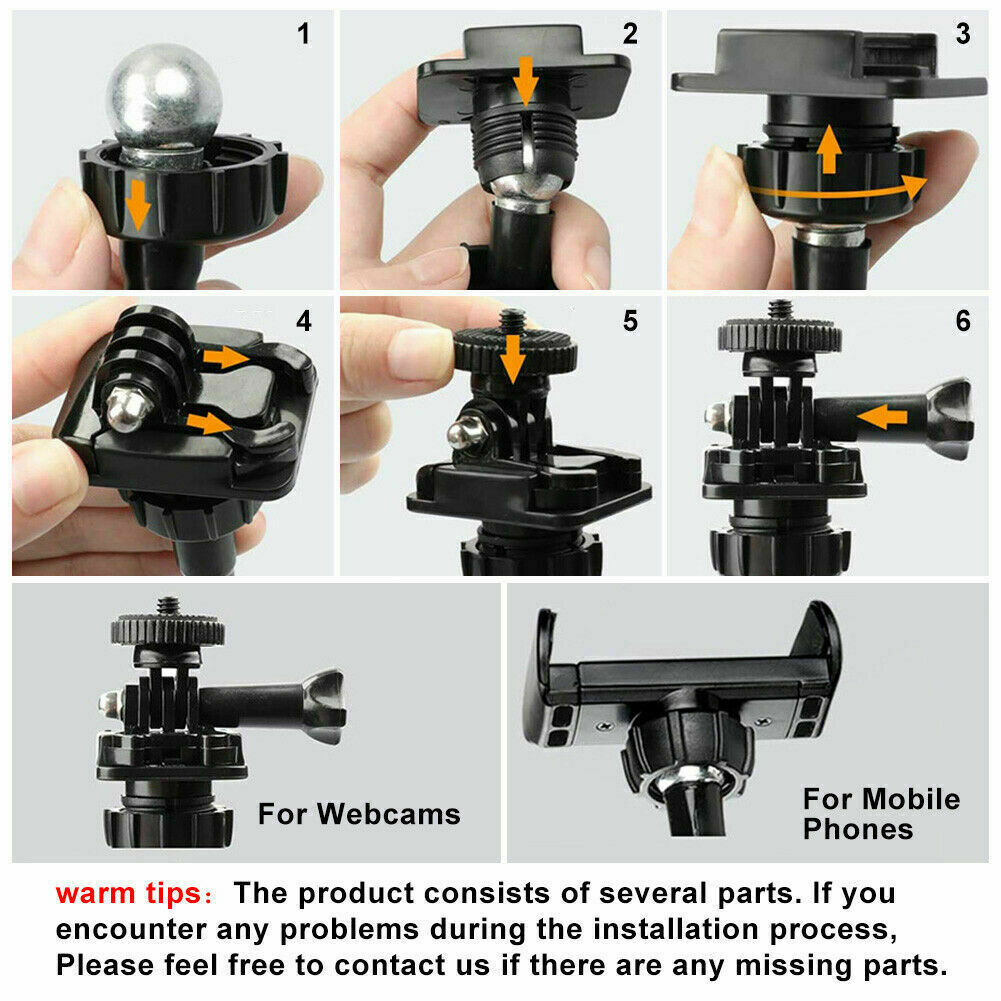 1

2

3

4

5

6

For Webcams

For Mobile Phones

warm tips： The product consists of several parts. If you encounter any problems during the installation process, Please feel free to contact us if there are any missing parts.