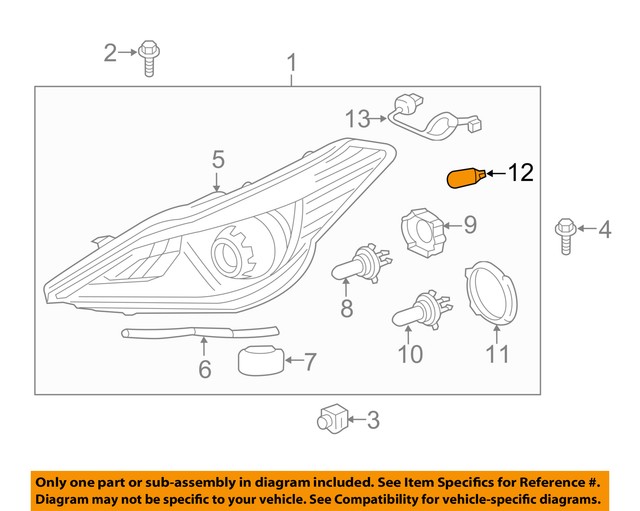 2
1
13
5
12
9
4
8
10
11
6
7
3

Only one part or sub-assembly in diagram included. See Item Specifics for Reference #. Diagram may not be specific to your vehicle. See Compatibility for vehicle-specific diagrams.