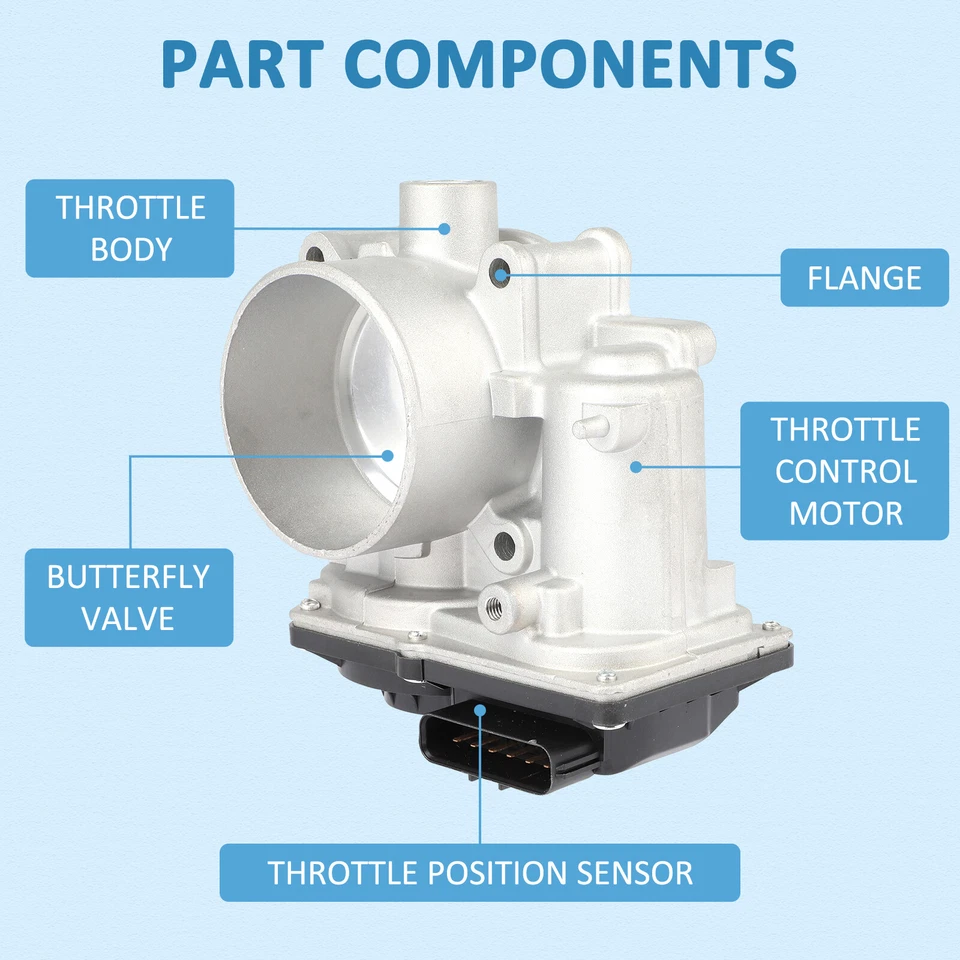 PART COMPONENTS

THROTTLE BODY

FLANGE

THROTTLE CONTROL MOTOR

BUTTERFLY VALVE

THROTTLE POSITION SENSOR