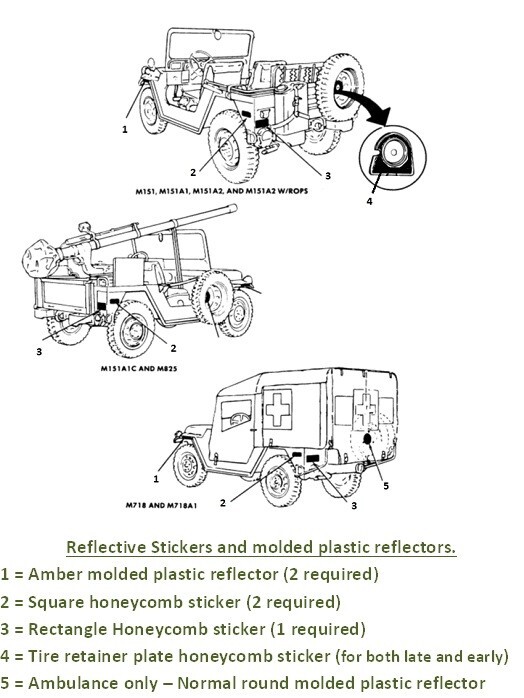 1

2

3

4

M151, M151A1, M151A2, AND M151A2 W/ROPS

3

2

M151A1C AND M825

1

2

3

5

M718 AND M718A1

Reflective Stickers and molded plastic reflectors.

1 = Amber molded plastic reflector (2 required)

2 = Square honeycomb sticker (2 required)

3 = Rectangle Honeycomb sticker (1 required)

4 = Tire retainer plate honeycomb sticker (for both late and early)

5 = Ambulance only – Normal round molded plastic reflector