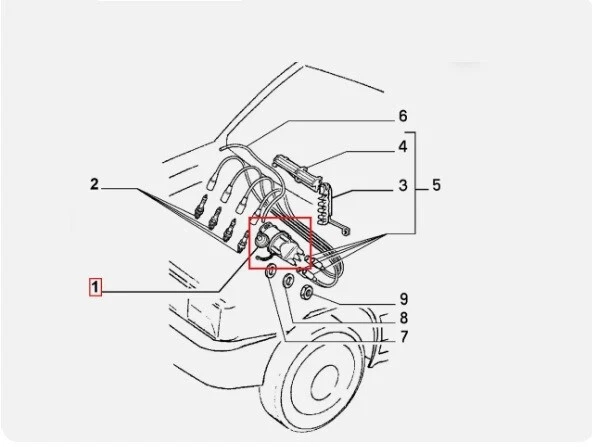 6
4
2
3
5
1
9
8
7