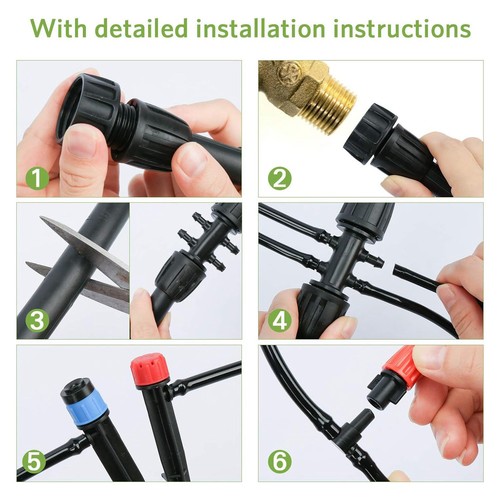 With detailed installation instructions

1

2

3

4

5

6