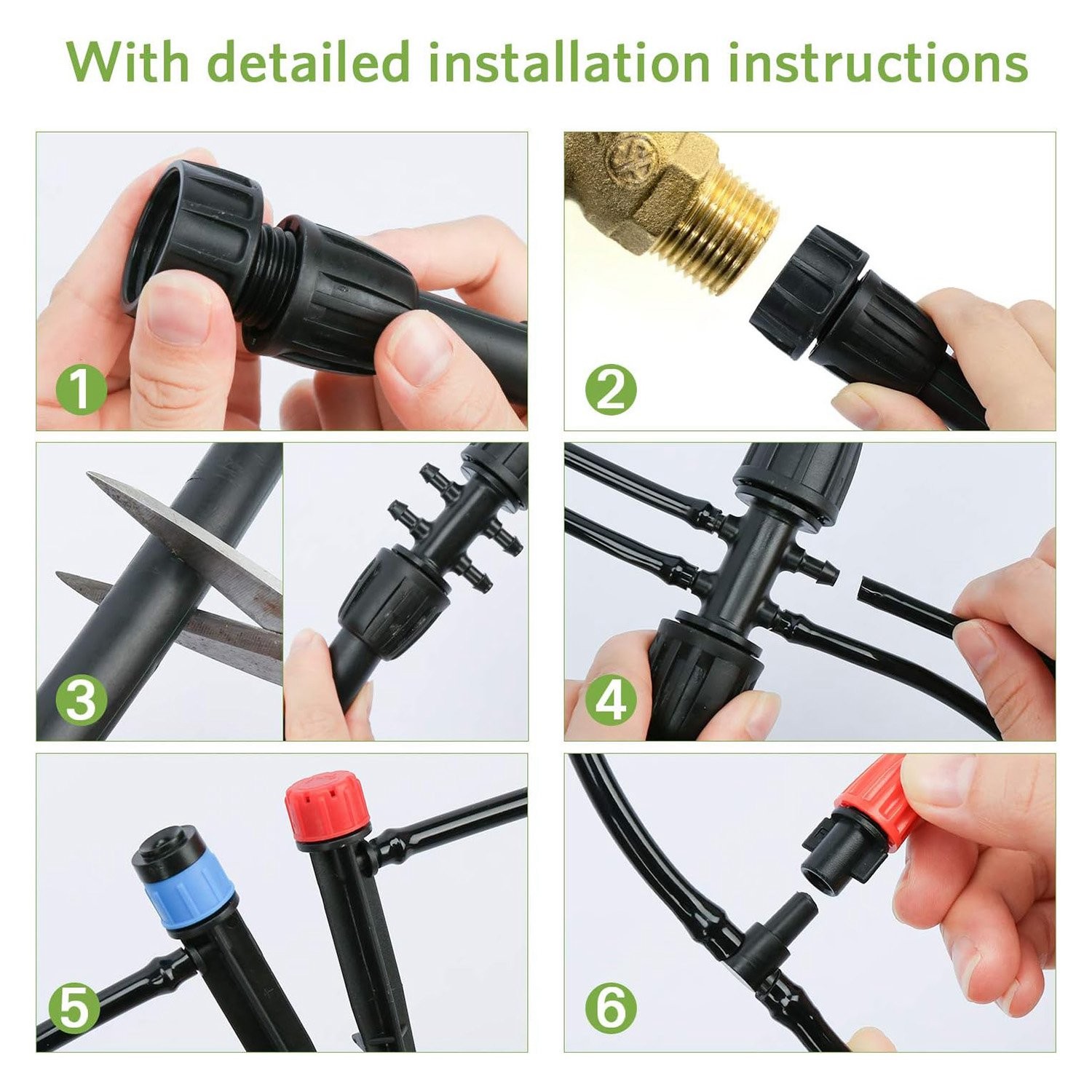 With detailed installation instructions

1

2

3

4

5

6