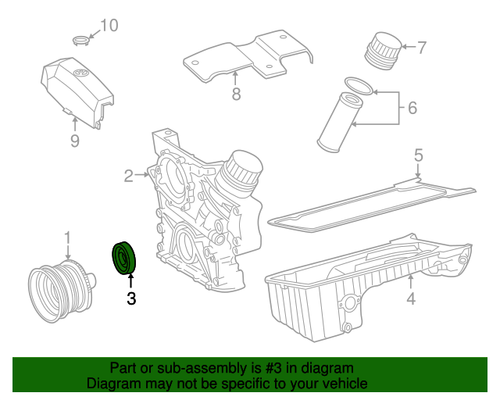 10
7
8
6
9
5
2
1
3
4
Part or sub-assembly is #3 in diagram
Diagram may not be specific to your vehicle