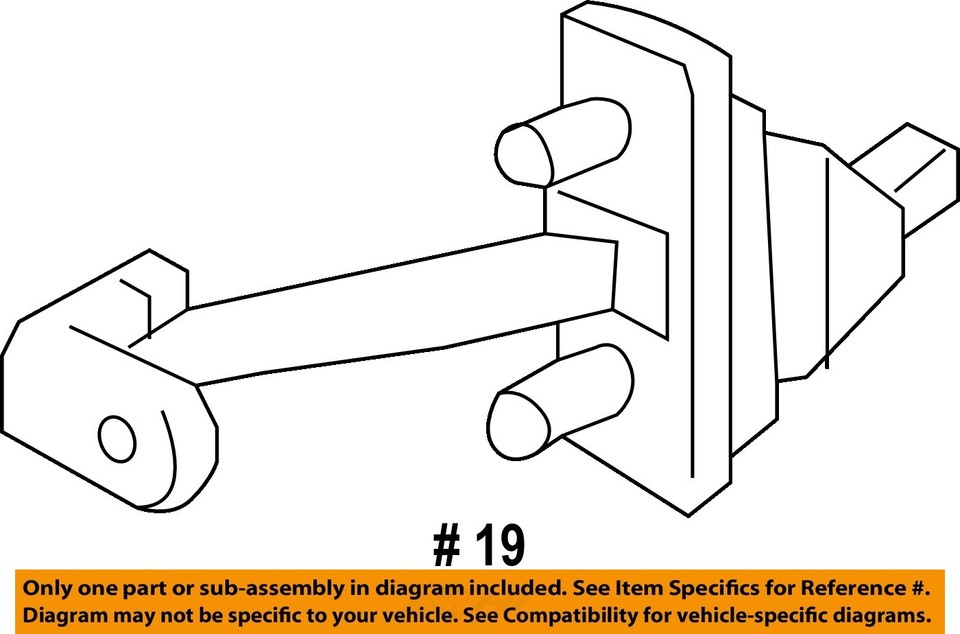 # 19

Only one part or sub-assembly in diagram included. See Item Specifics for Reference #.
Diagram may not be specific to your vehicle. See Compatibility for vehicle-specific diagrams.